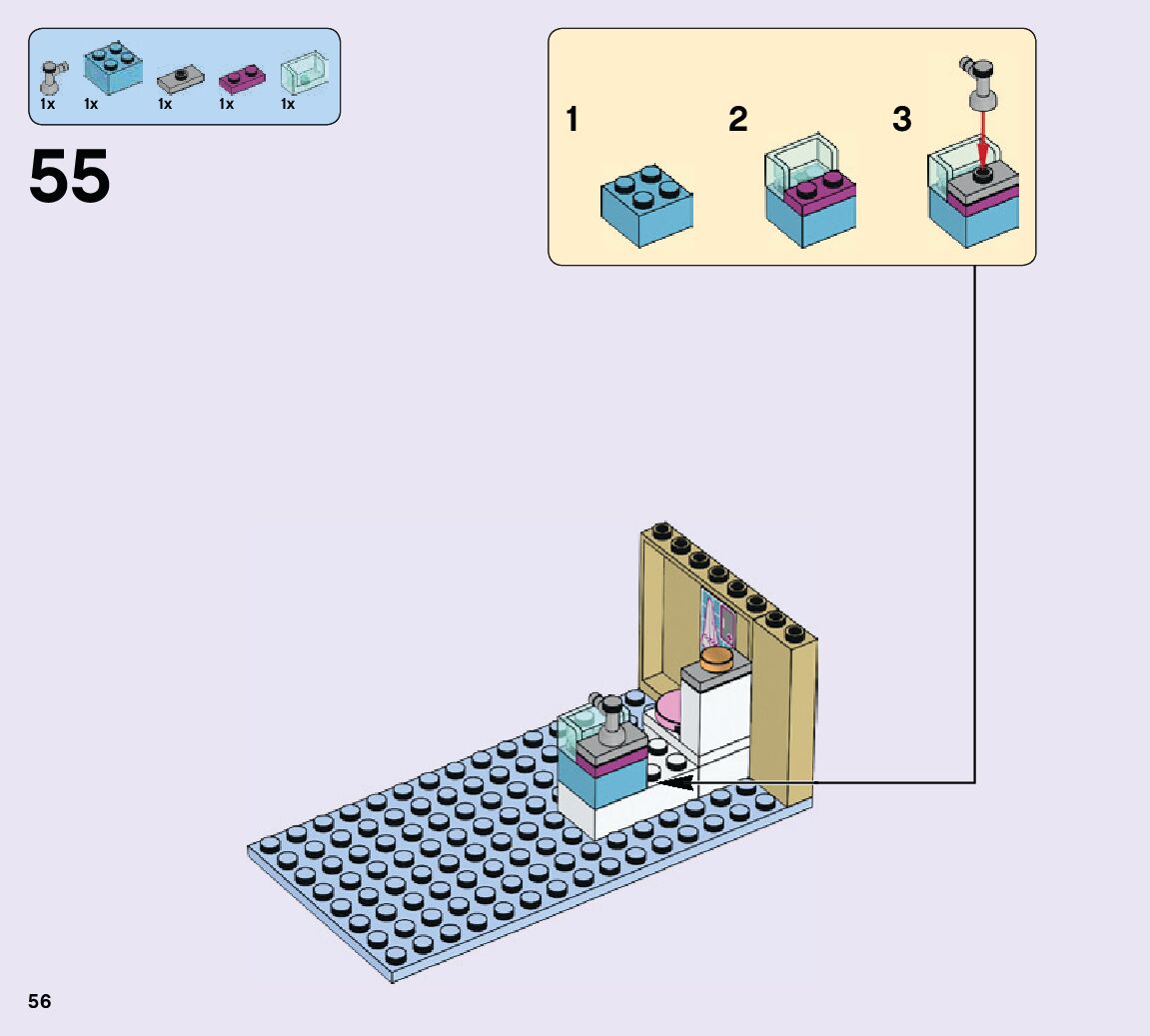 1x 1x 1x 1x 1x

55

1

2

3

56