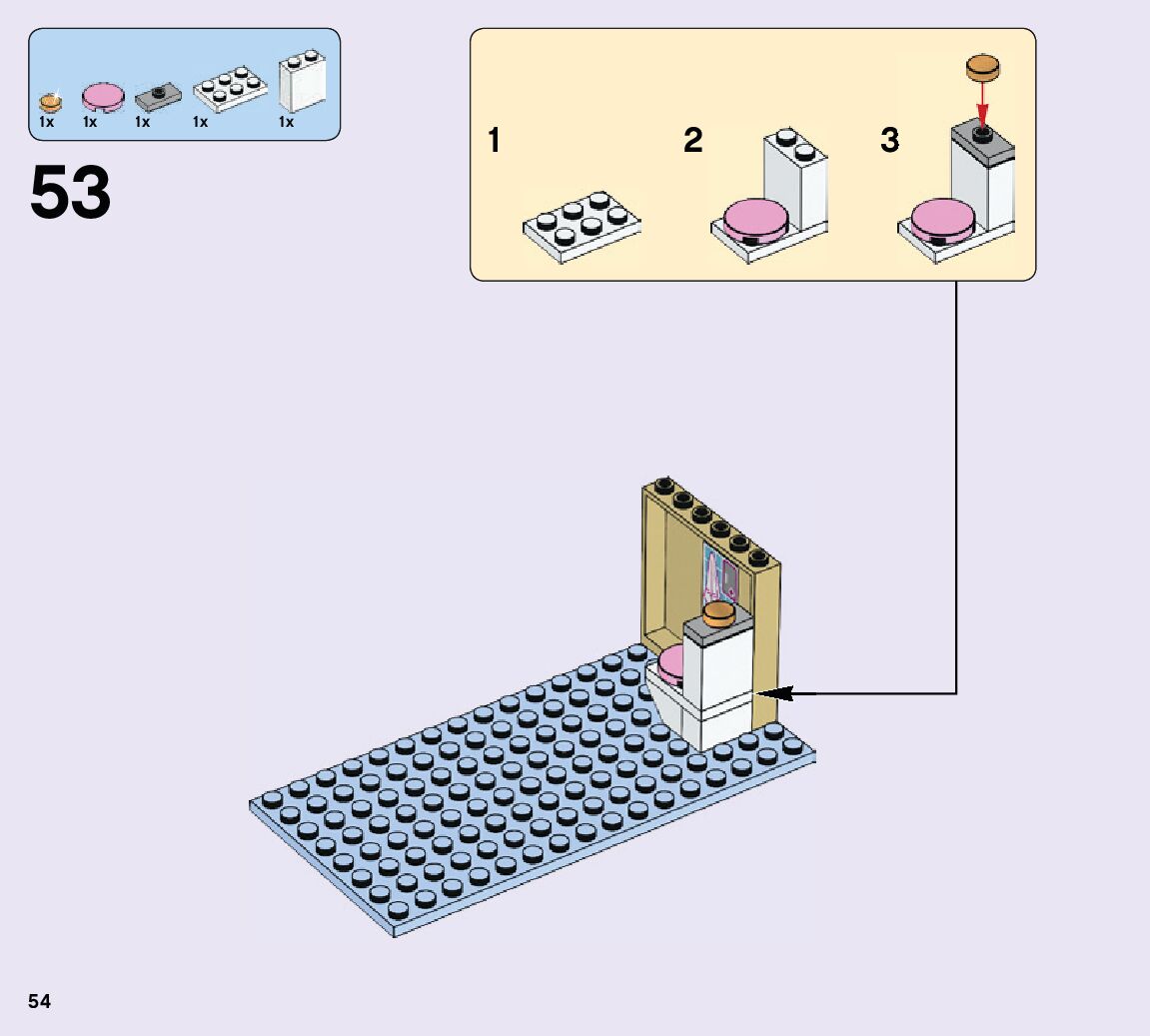 1x 1x 1x 1x 1x

53

1

2

3

54