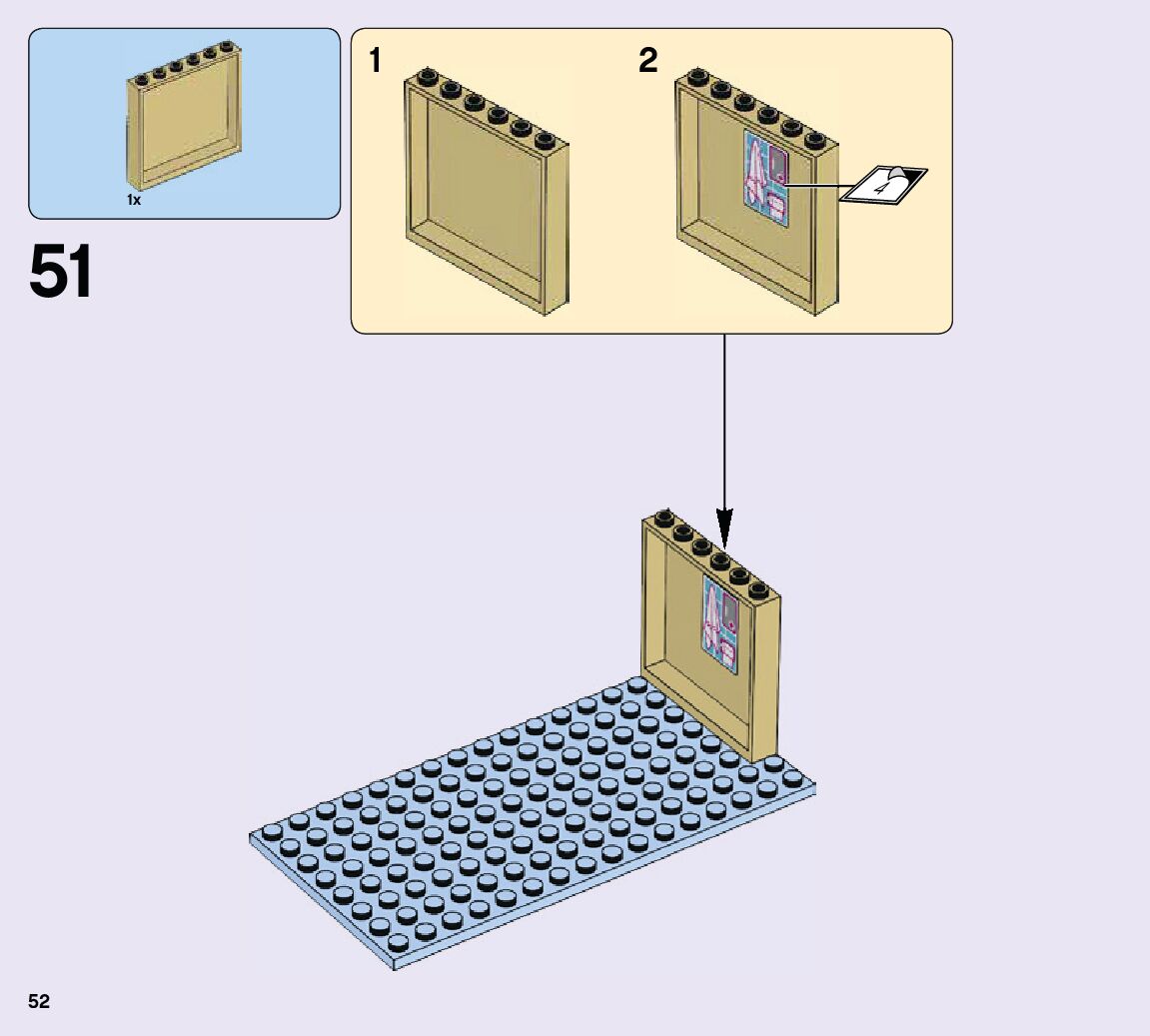 1x

51

1

2

4

52