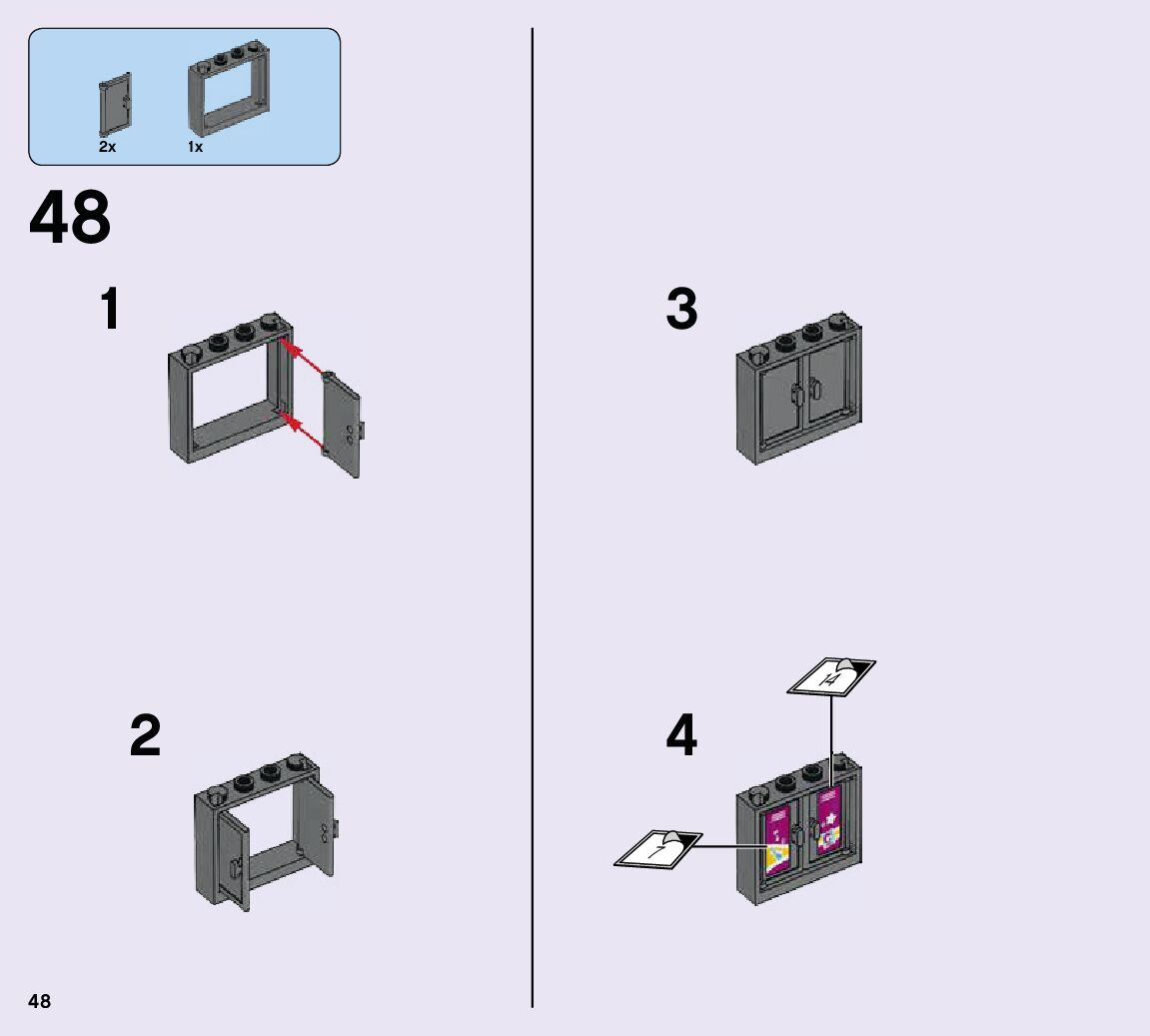 2x
1x

48

1

2

3

4

14

7

48