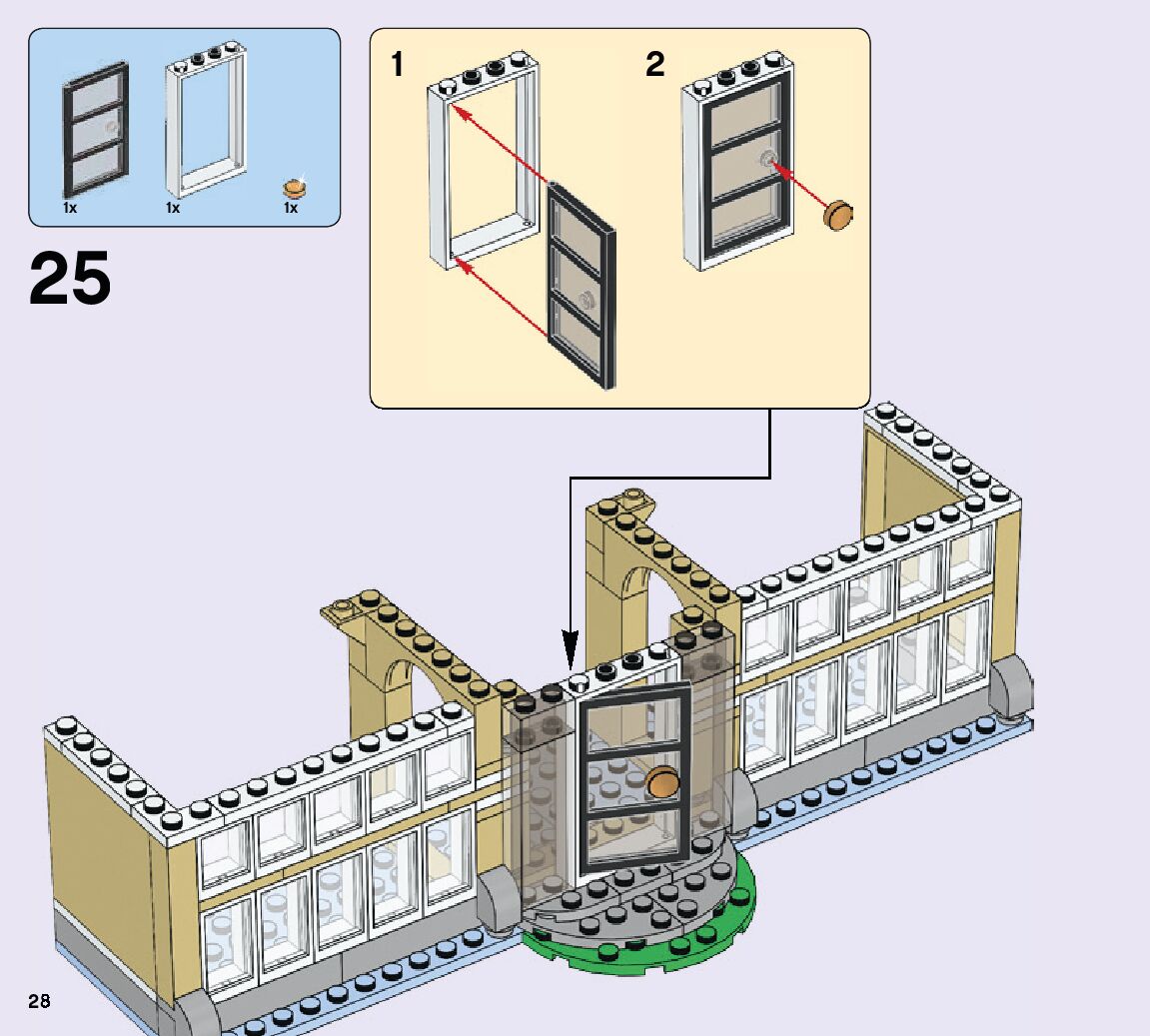 1x
1x
1x

25

1

2

28