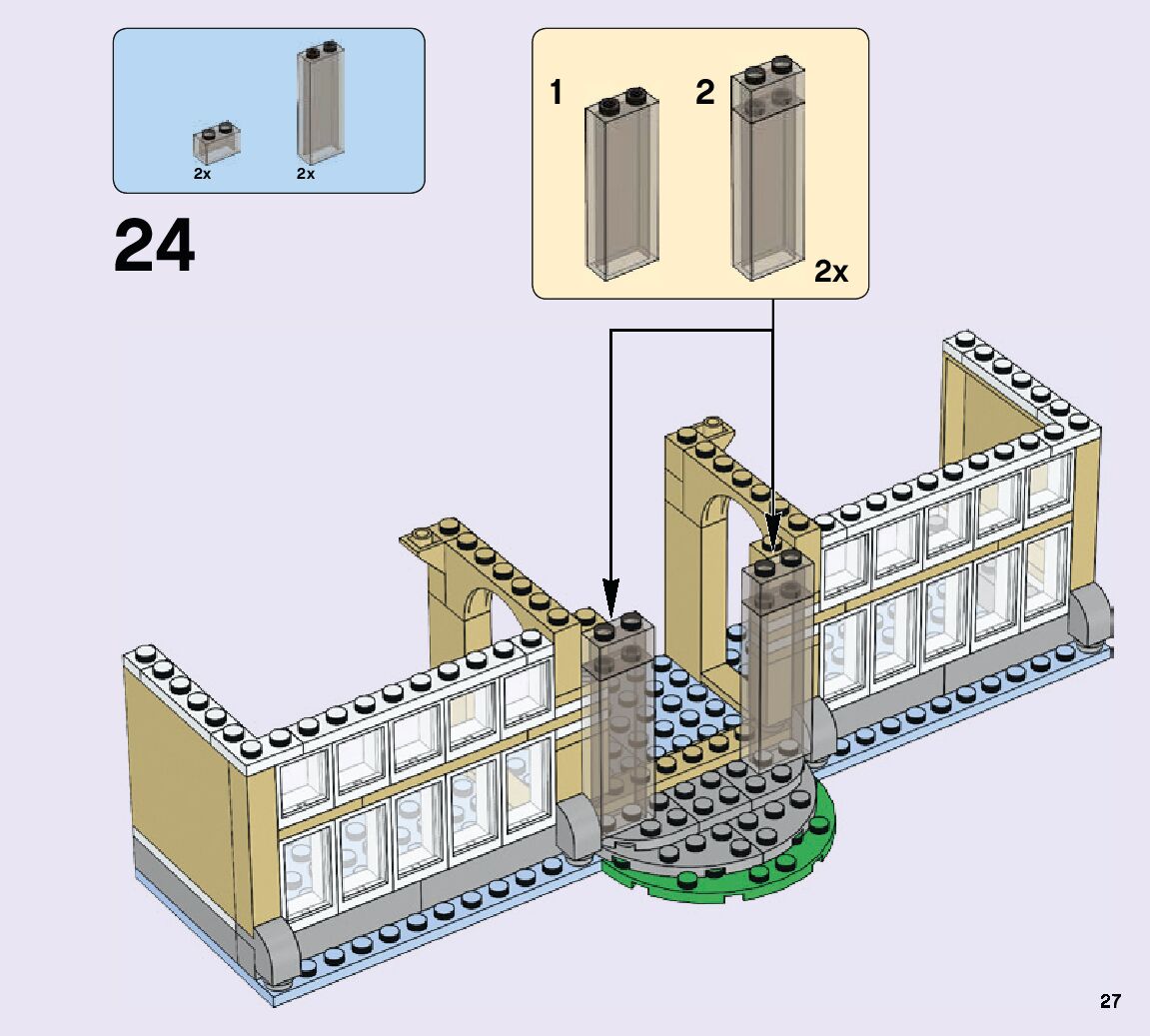 2x
2x

24

1
2
2x

27