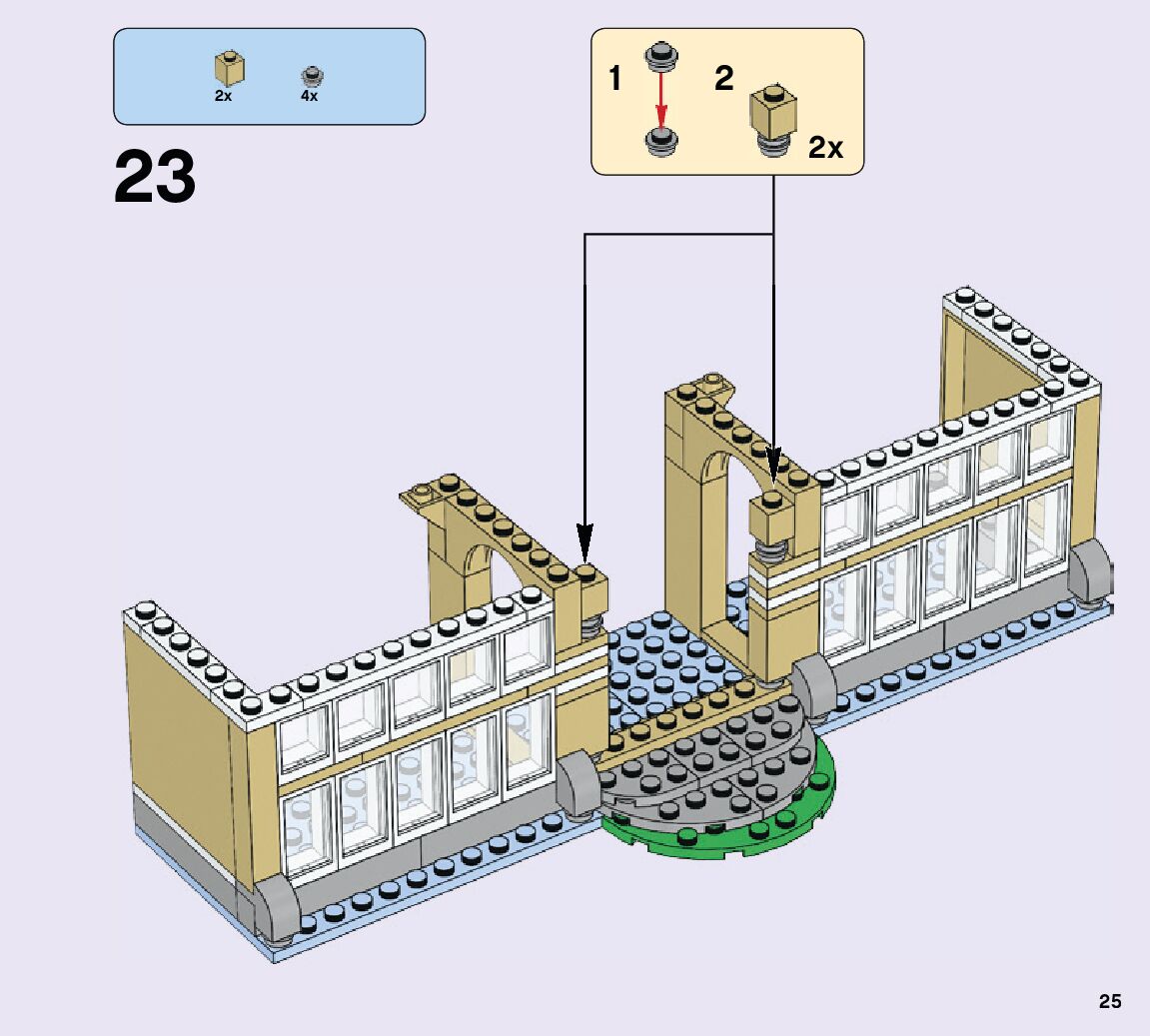 2x 4x

23

1 2

2x

25