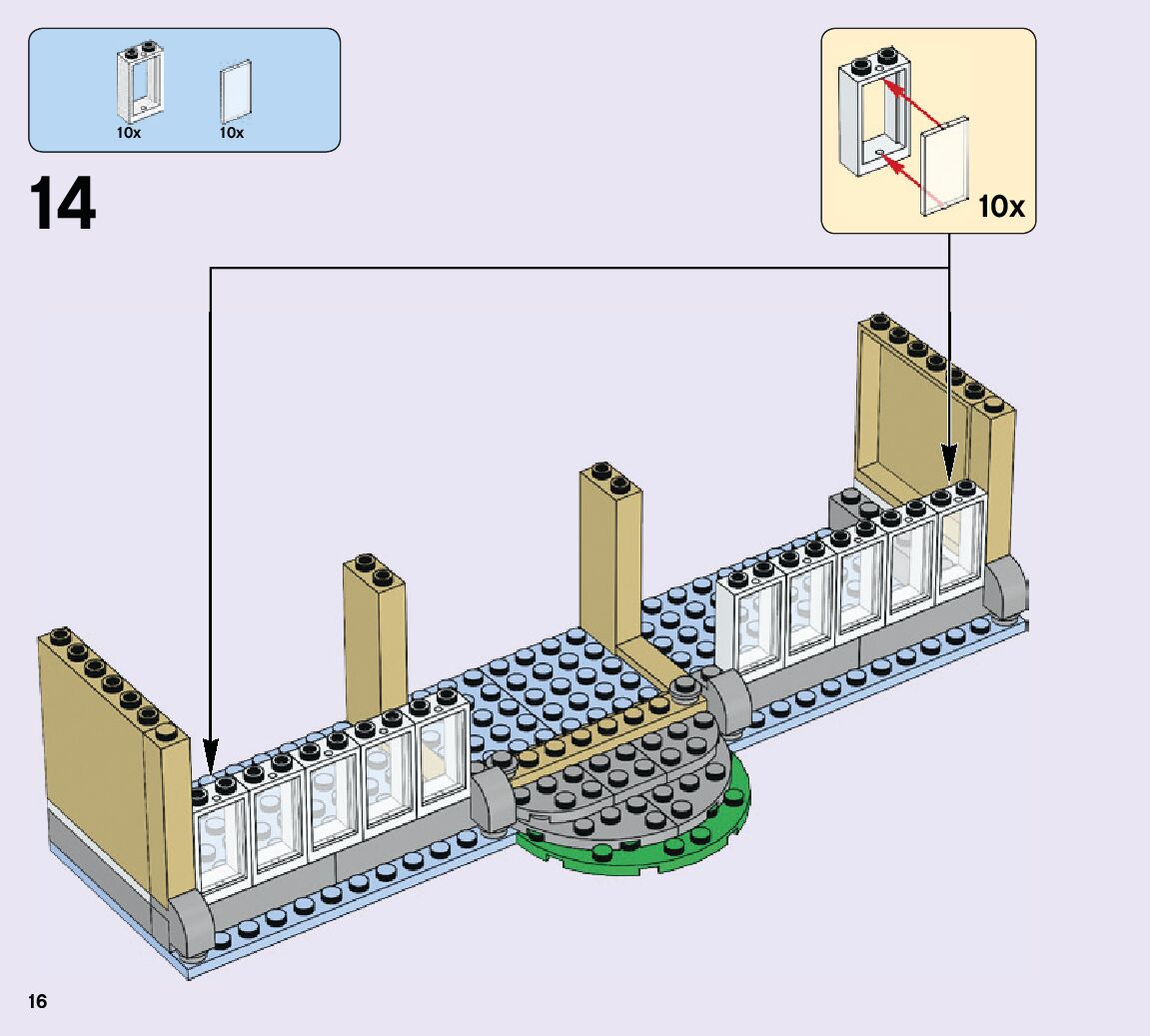 10x 10x

14

10x

16