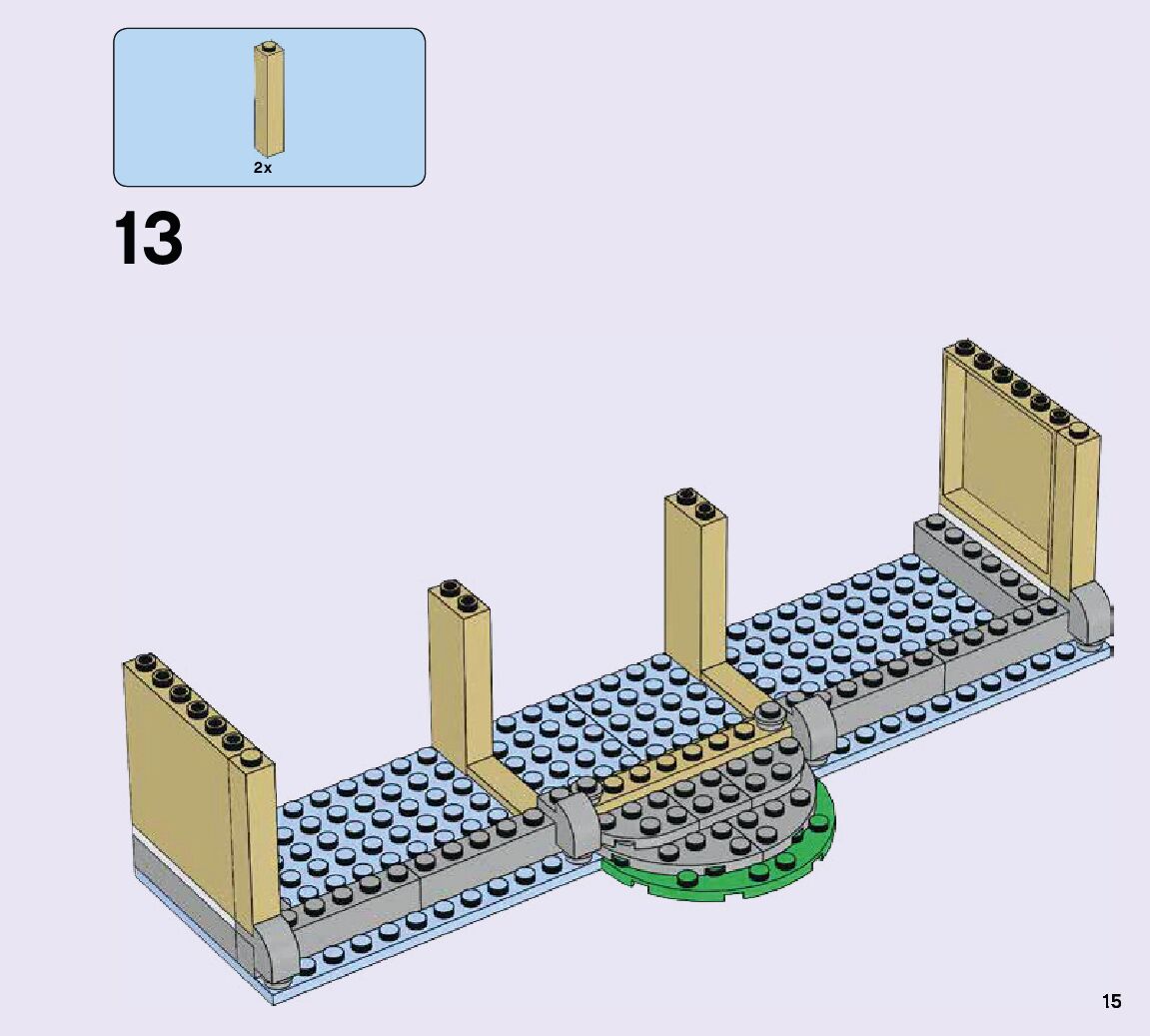 2x

13

15