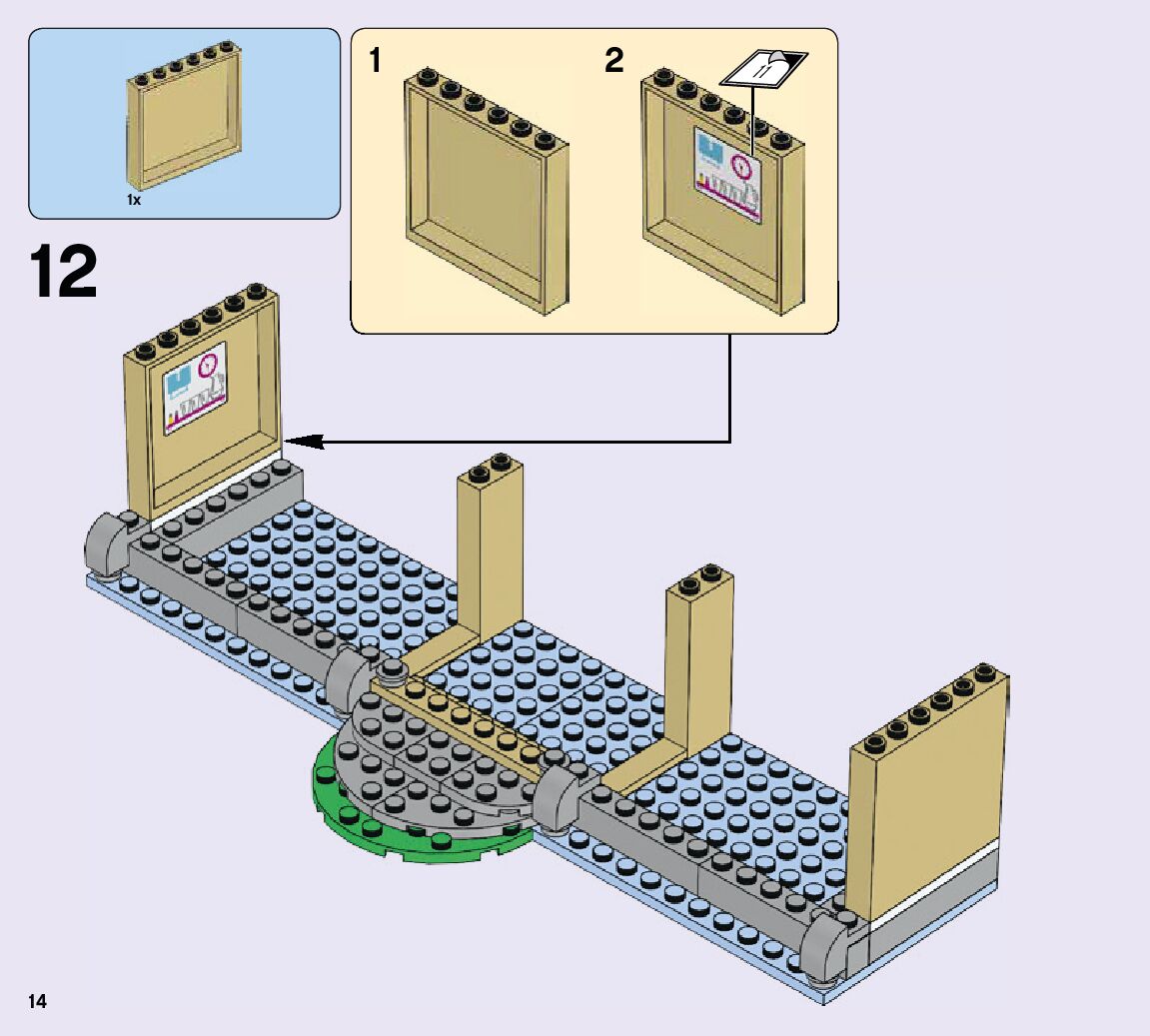 1x

1

2

11

12

14