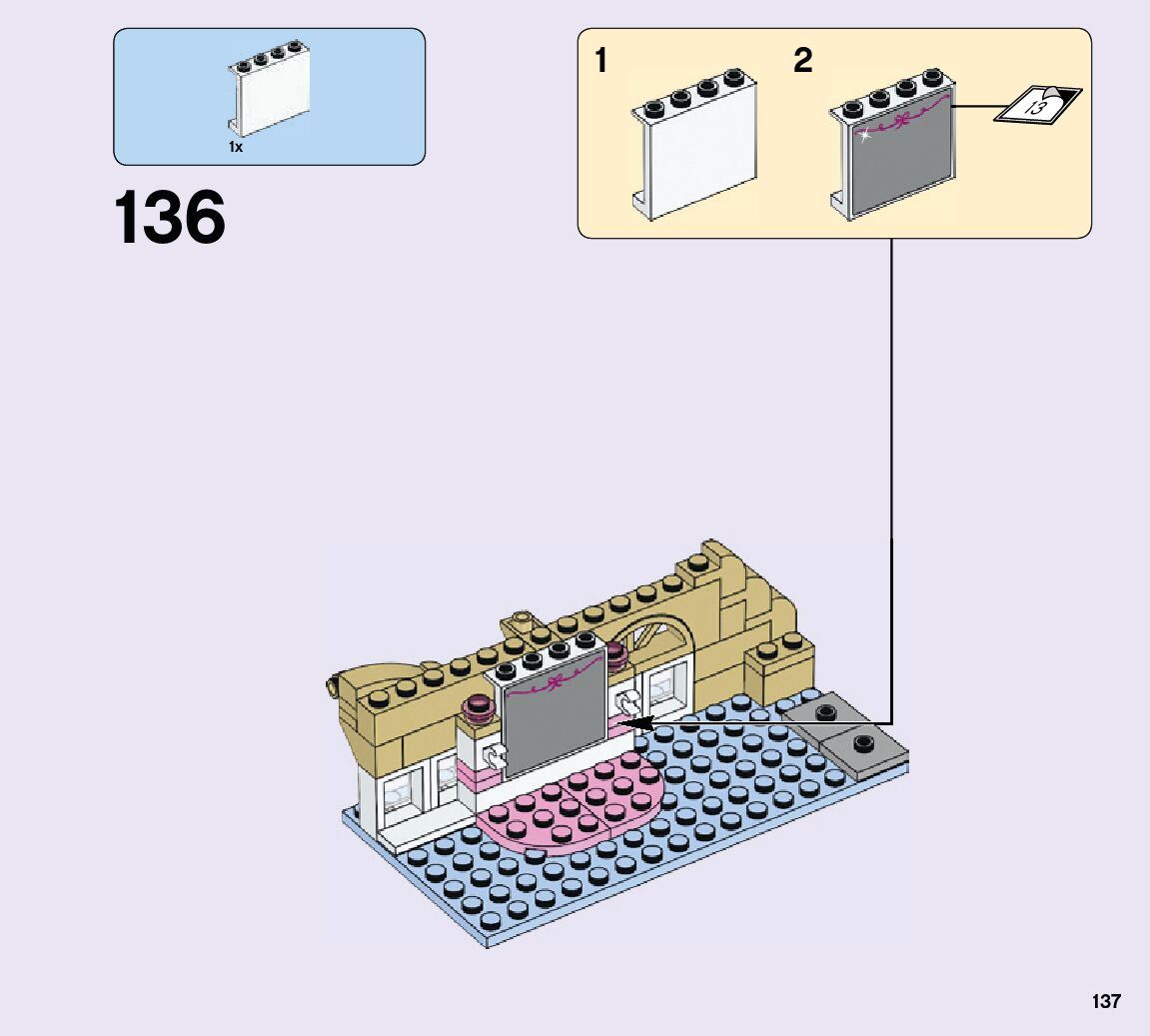 1x

136

1

2

13

137