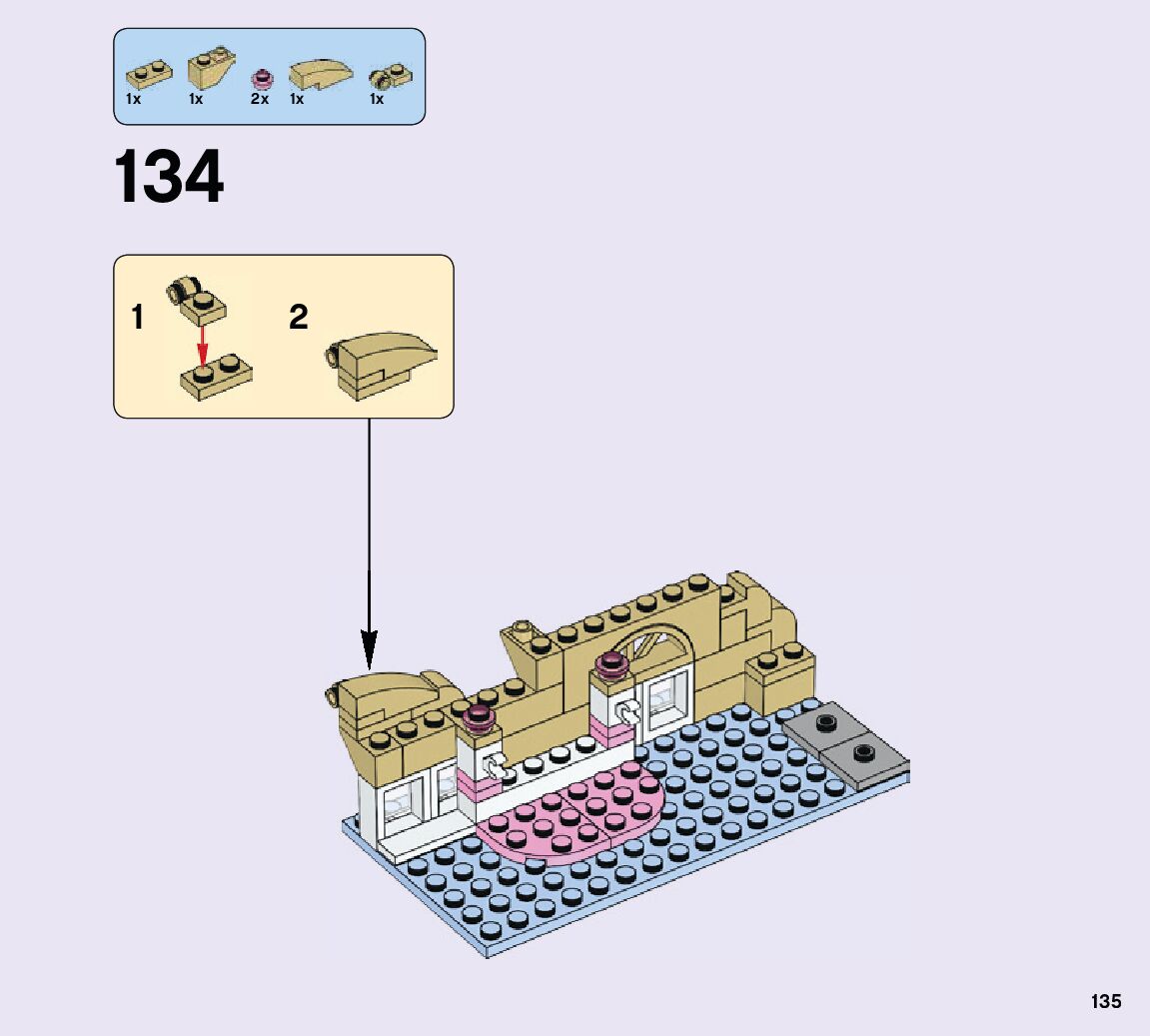 1x 1x 2x 1x 1x

134

1

2

135