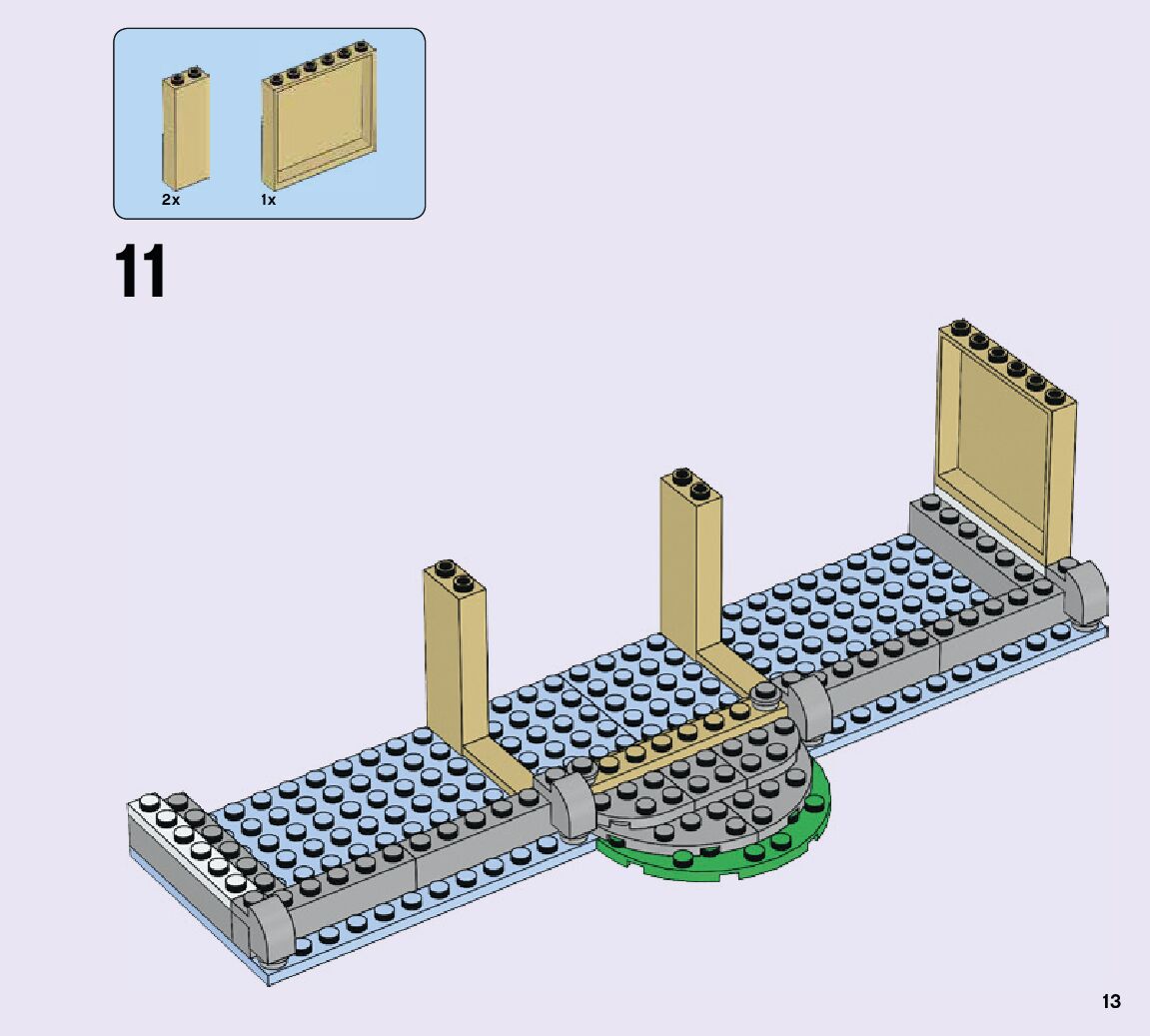 2x
1x

11

13