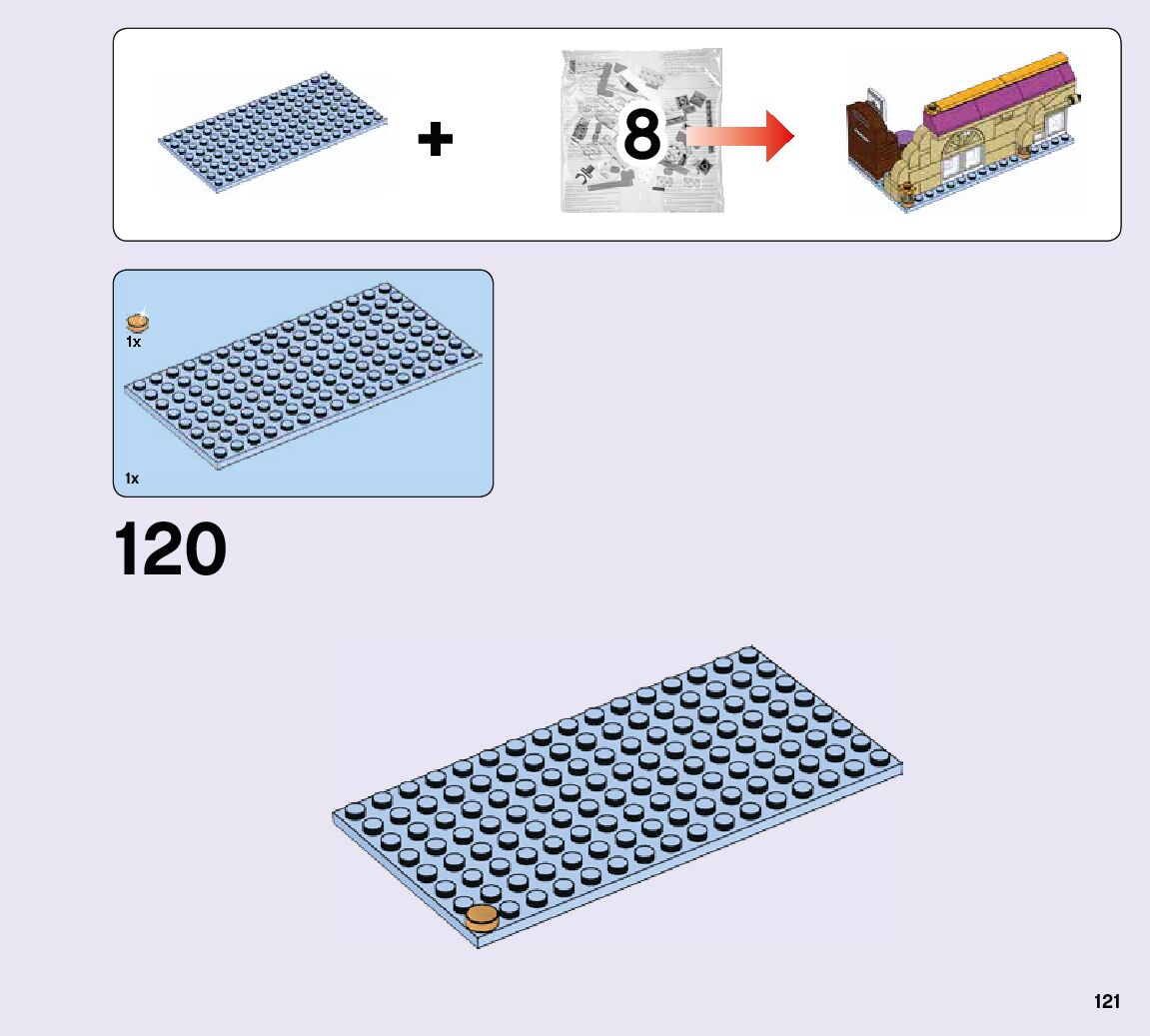 +

8

1x

1x

120

121