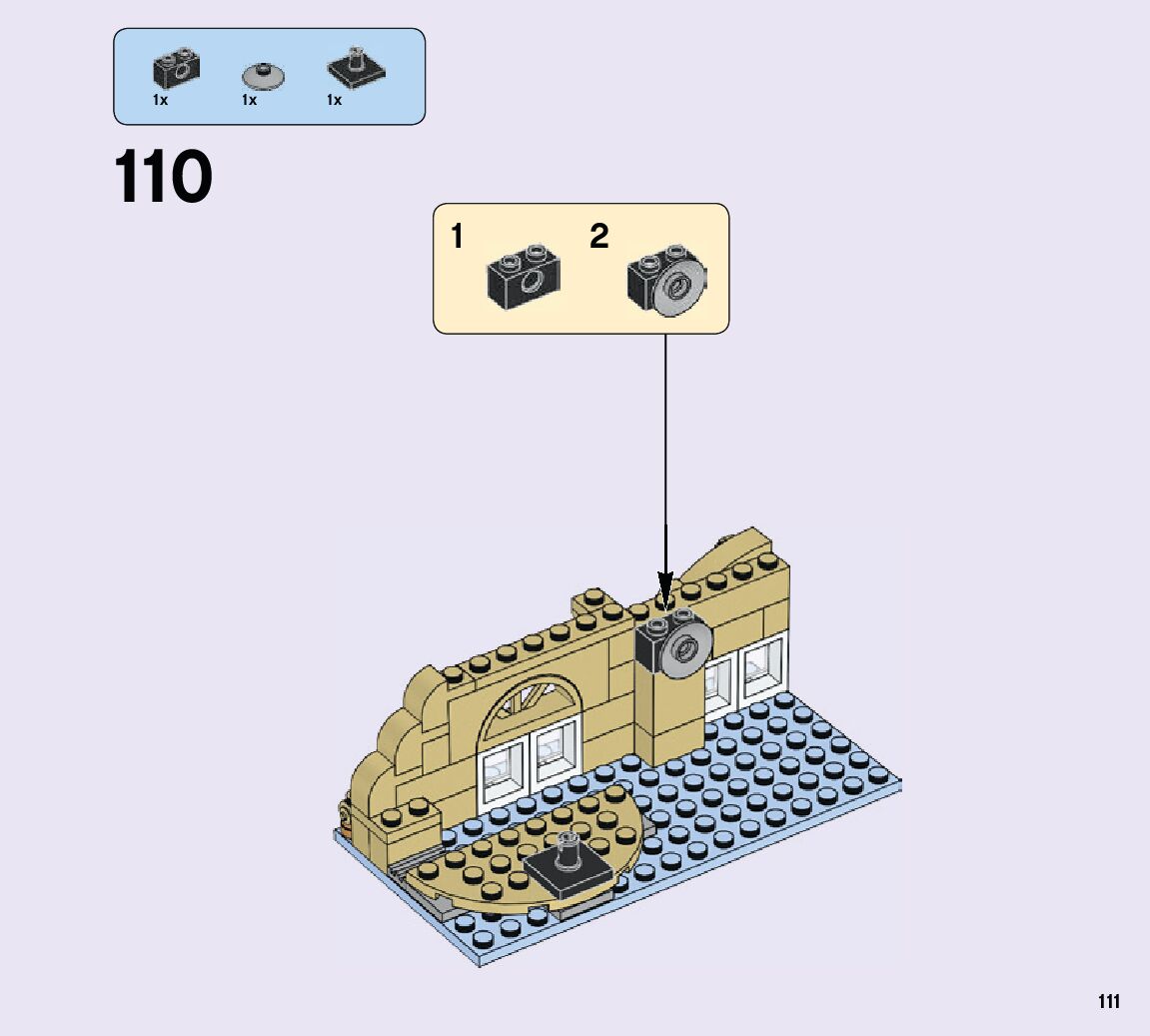 1x 1x 1x

110

1 2

111