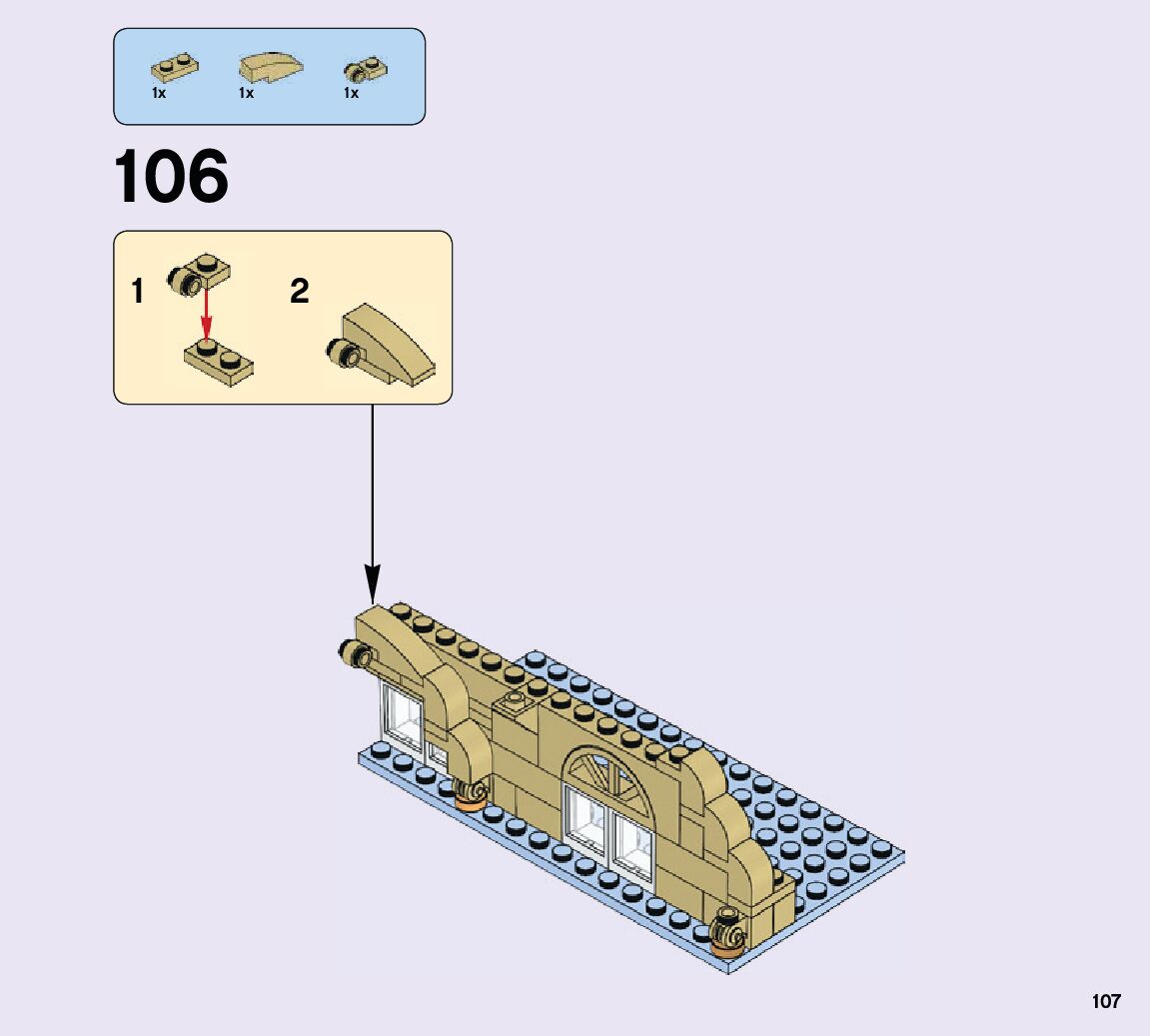 1x 1x 1x

106

1

2

107