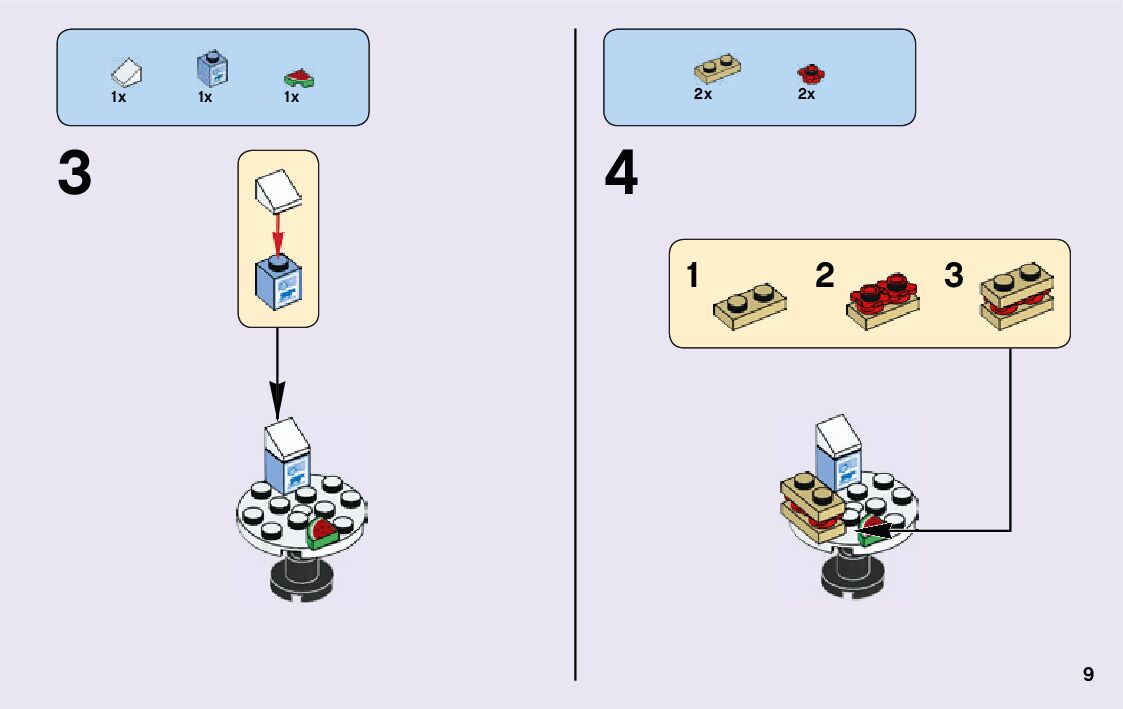 1x 1x 1x

3

2x 2x

4

1 2 3

9