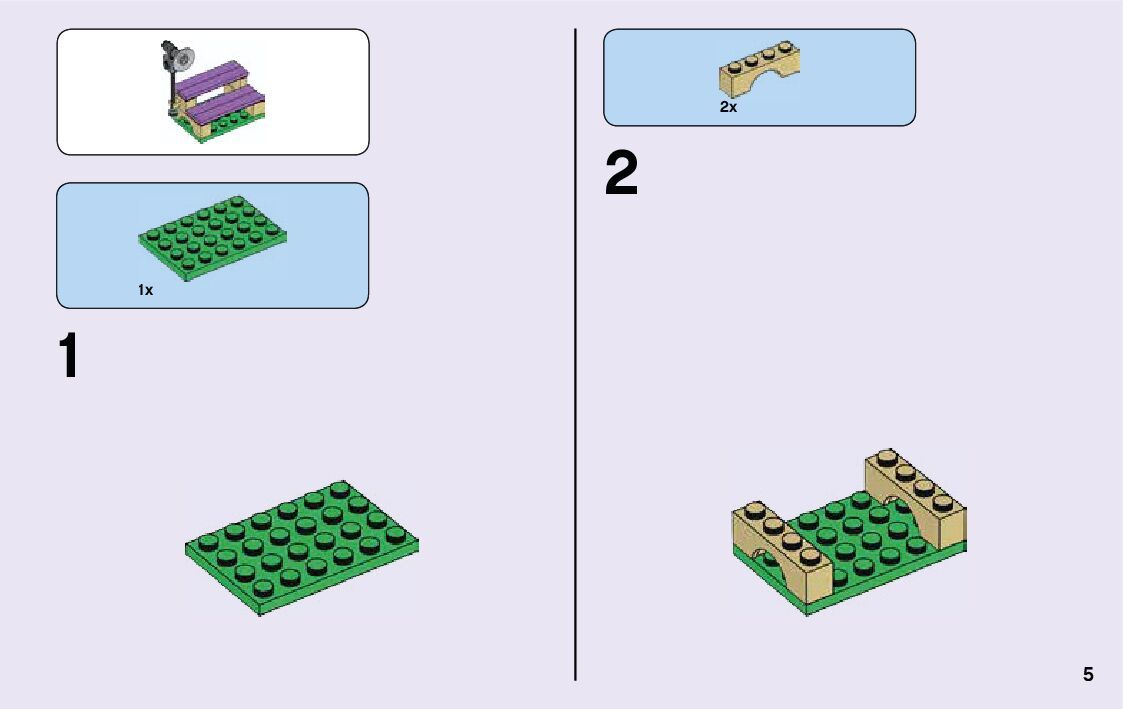 1x

1

2x

2

5