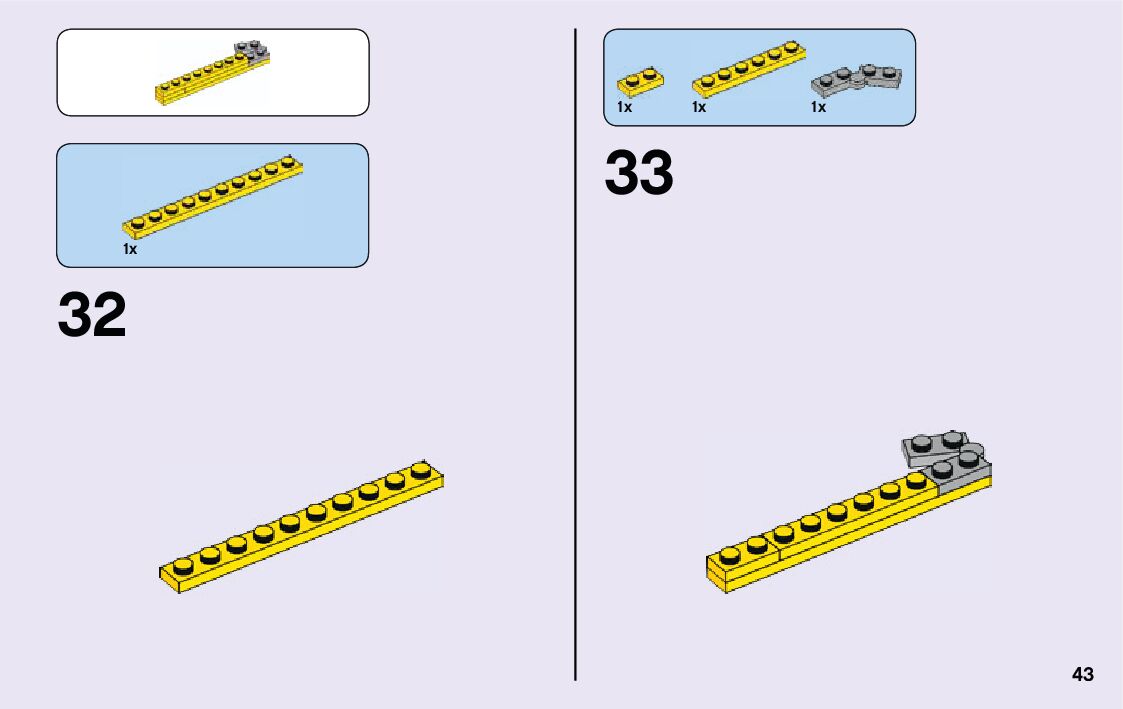 1x

32

1x 1x 1x

33

43