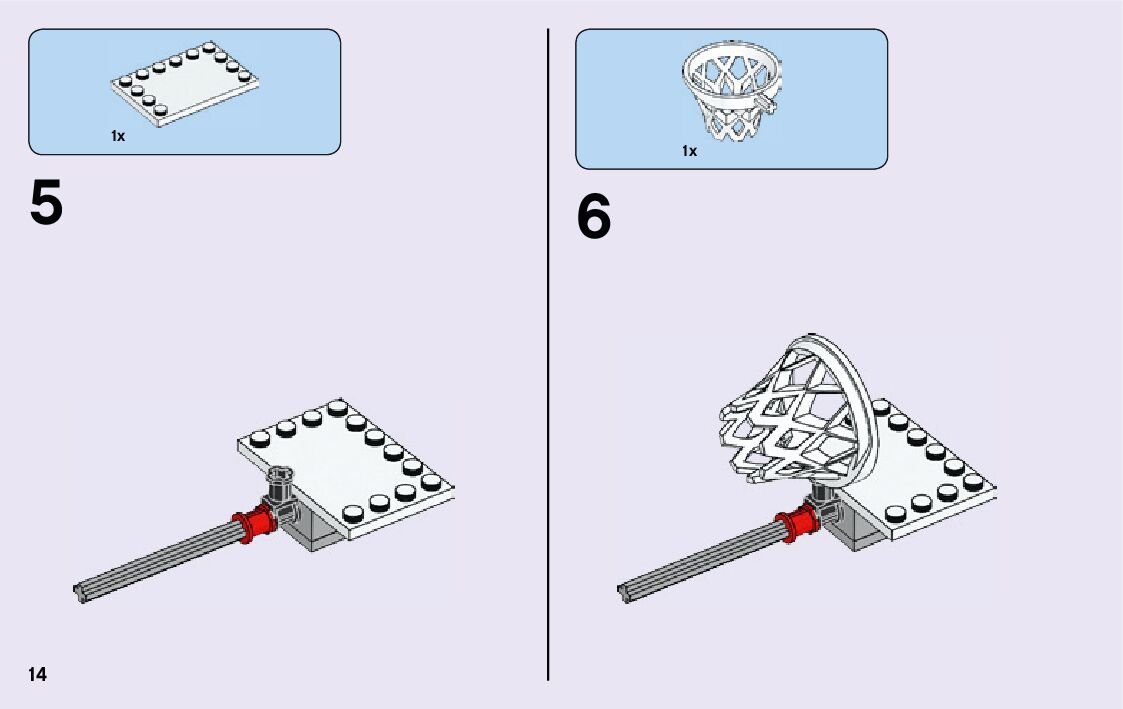 1x

5

1x

6

14