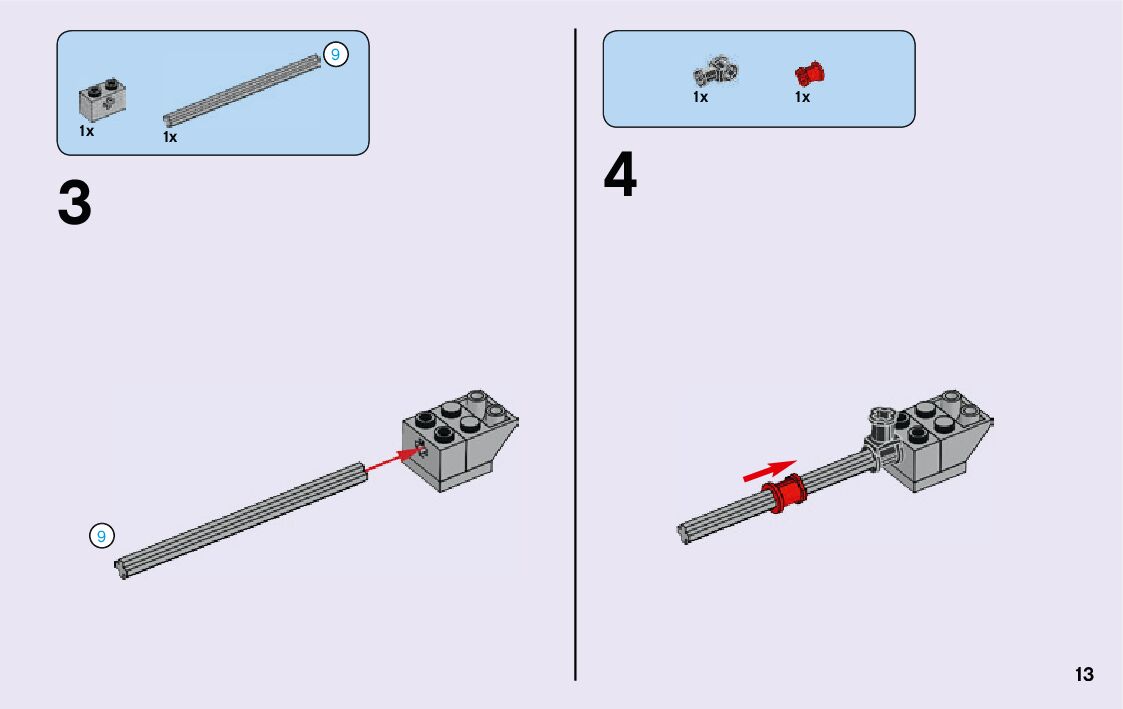 1x
1x
9

3

9

1x
1x

4

13