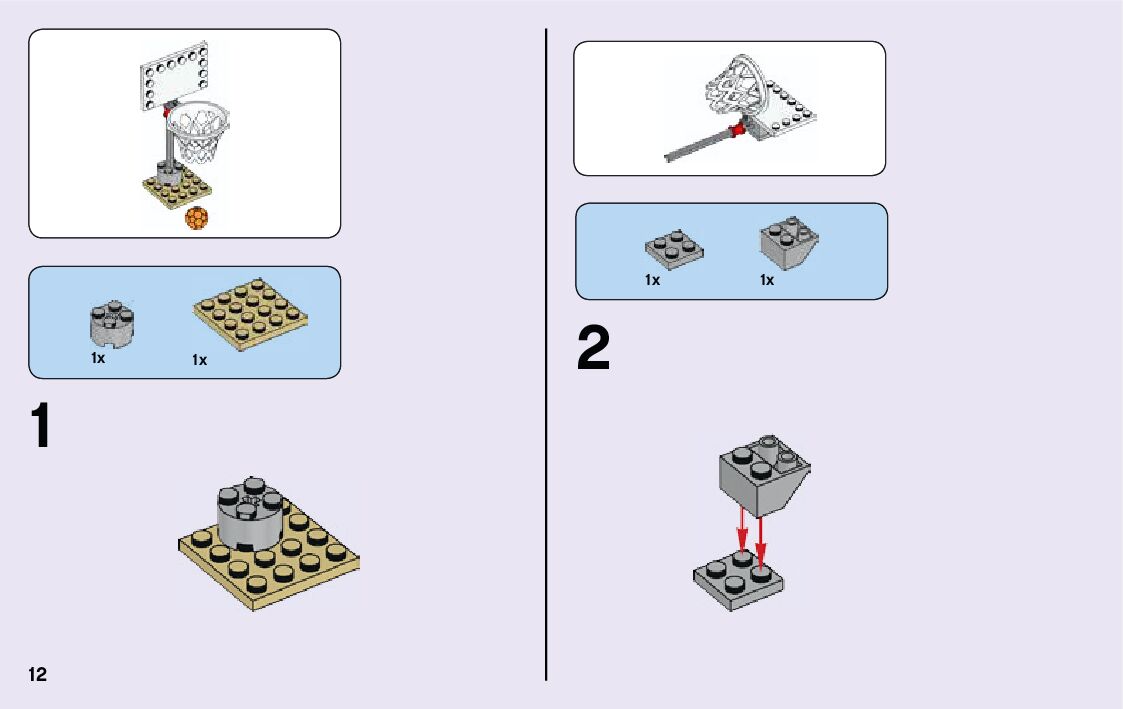 1x

1x

1

12

1x

1x

2