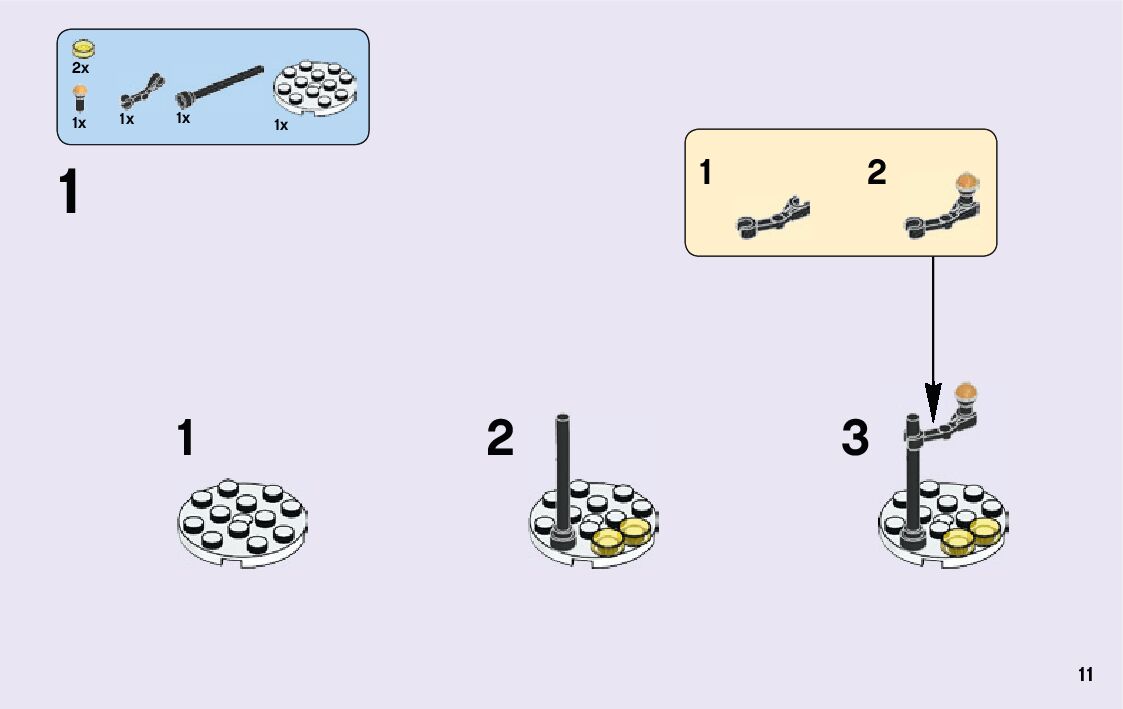 2x
1x
1x
1x
1x

1

1
2

1
2
3

11