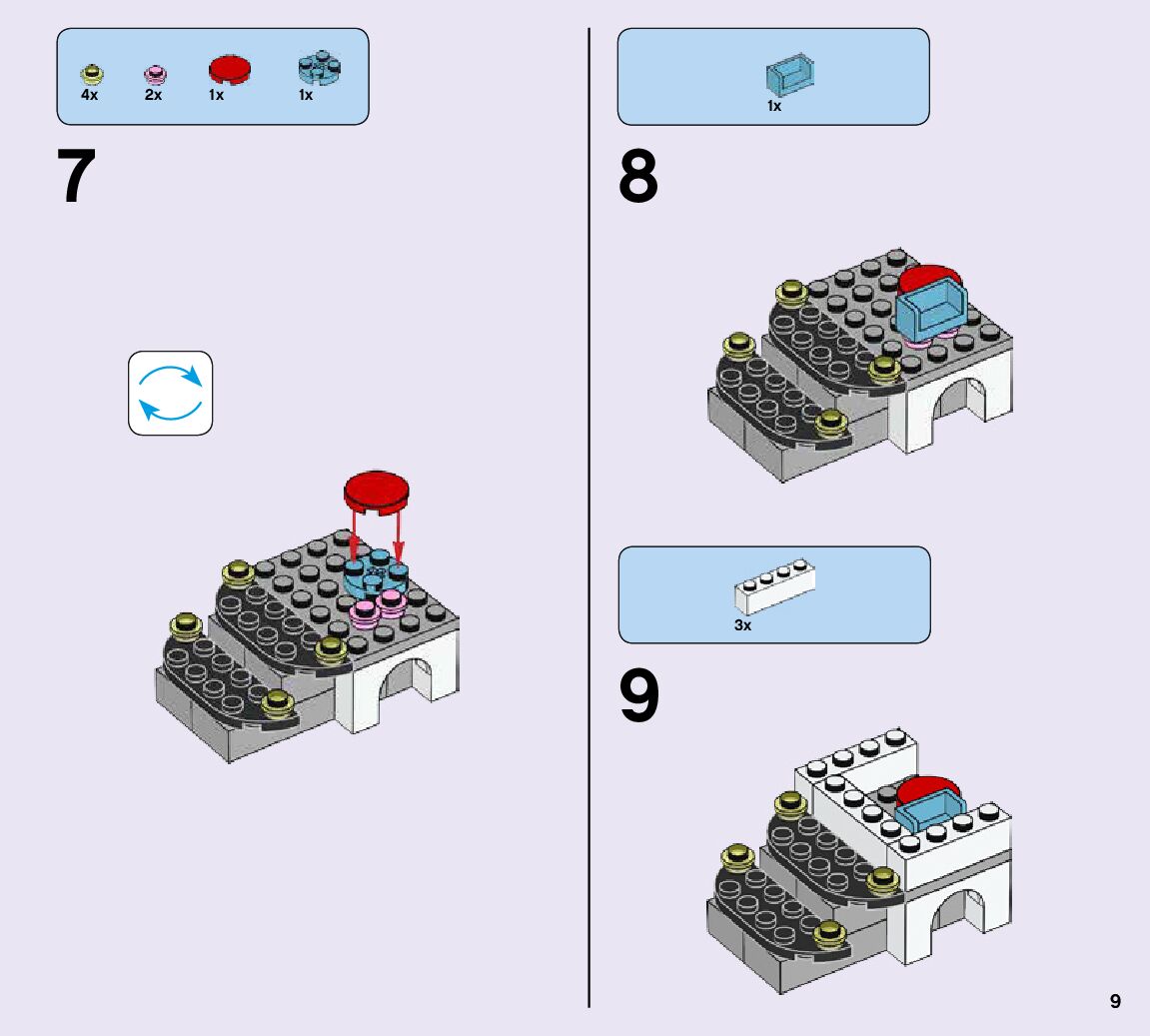 4x 2x 1x 1x

7

1x

8

3x

9

9