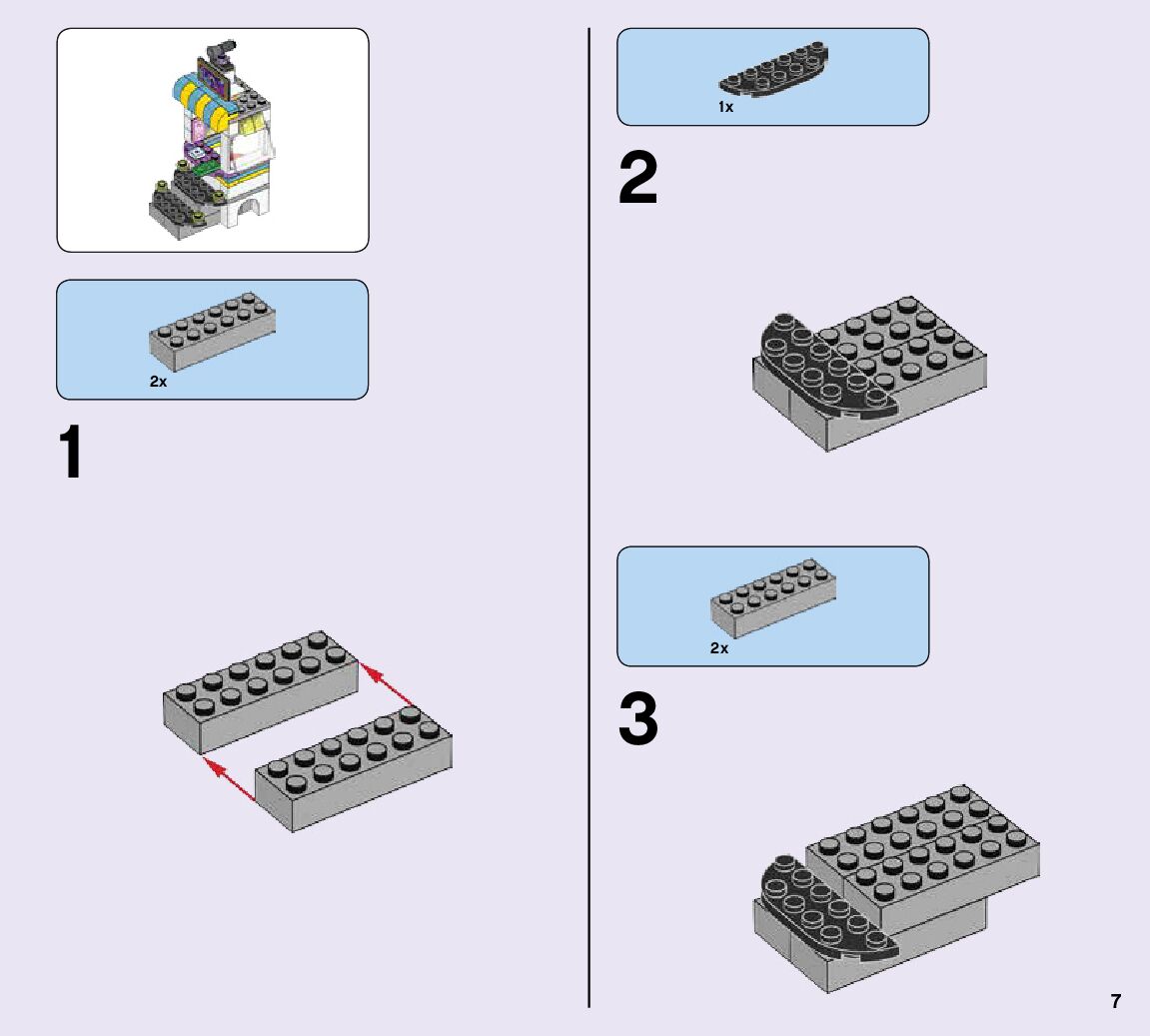 2x

1

1x

2

2x

3

7