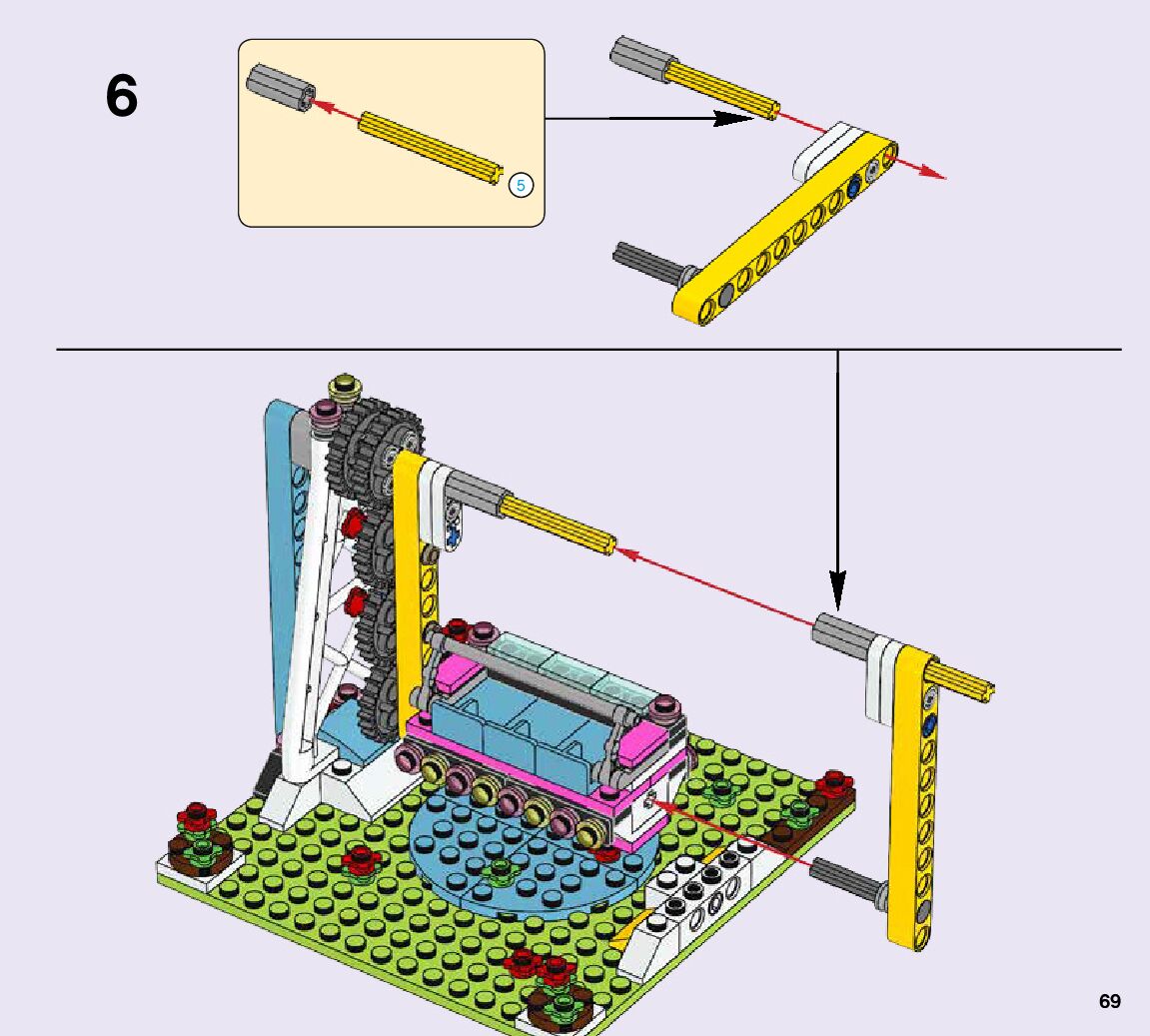 6

5

69