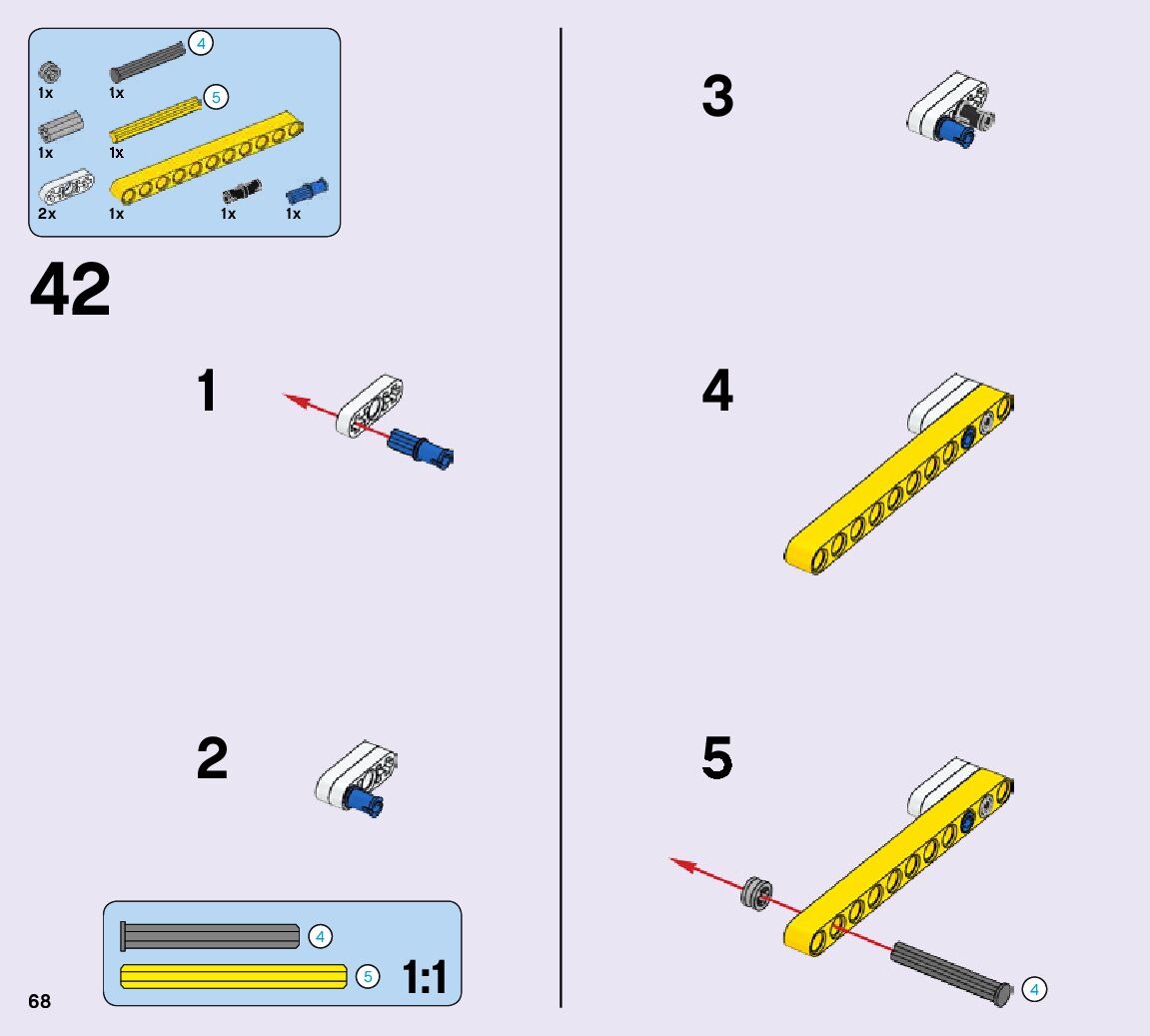 4
1x
1x
5
1x
1x
2x
1x
1x
1x

42

1

2

4
5
1:1

68

3

4

5

4