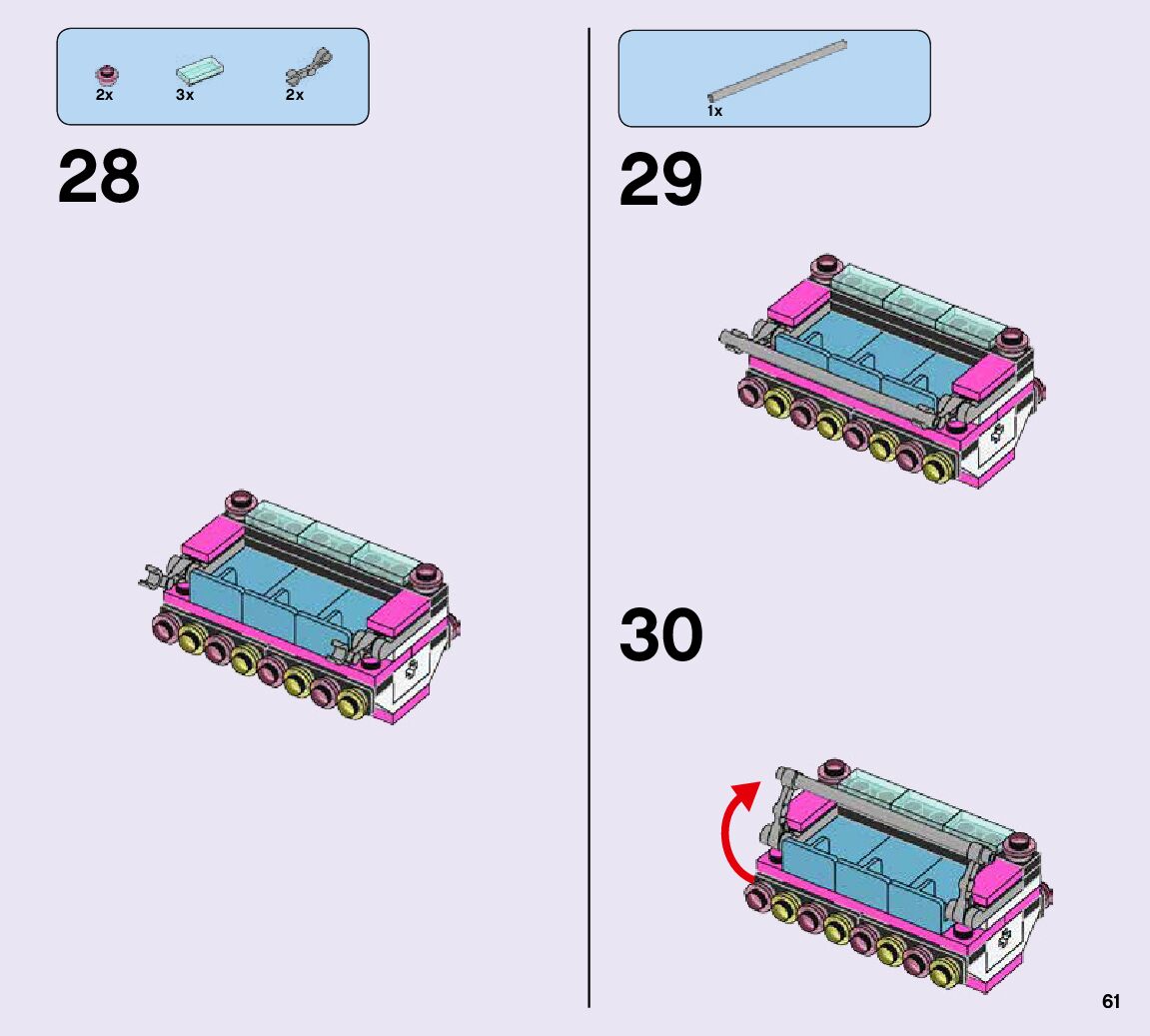 2x 3x 2x

28

1x

29

30

61