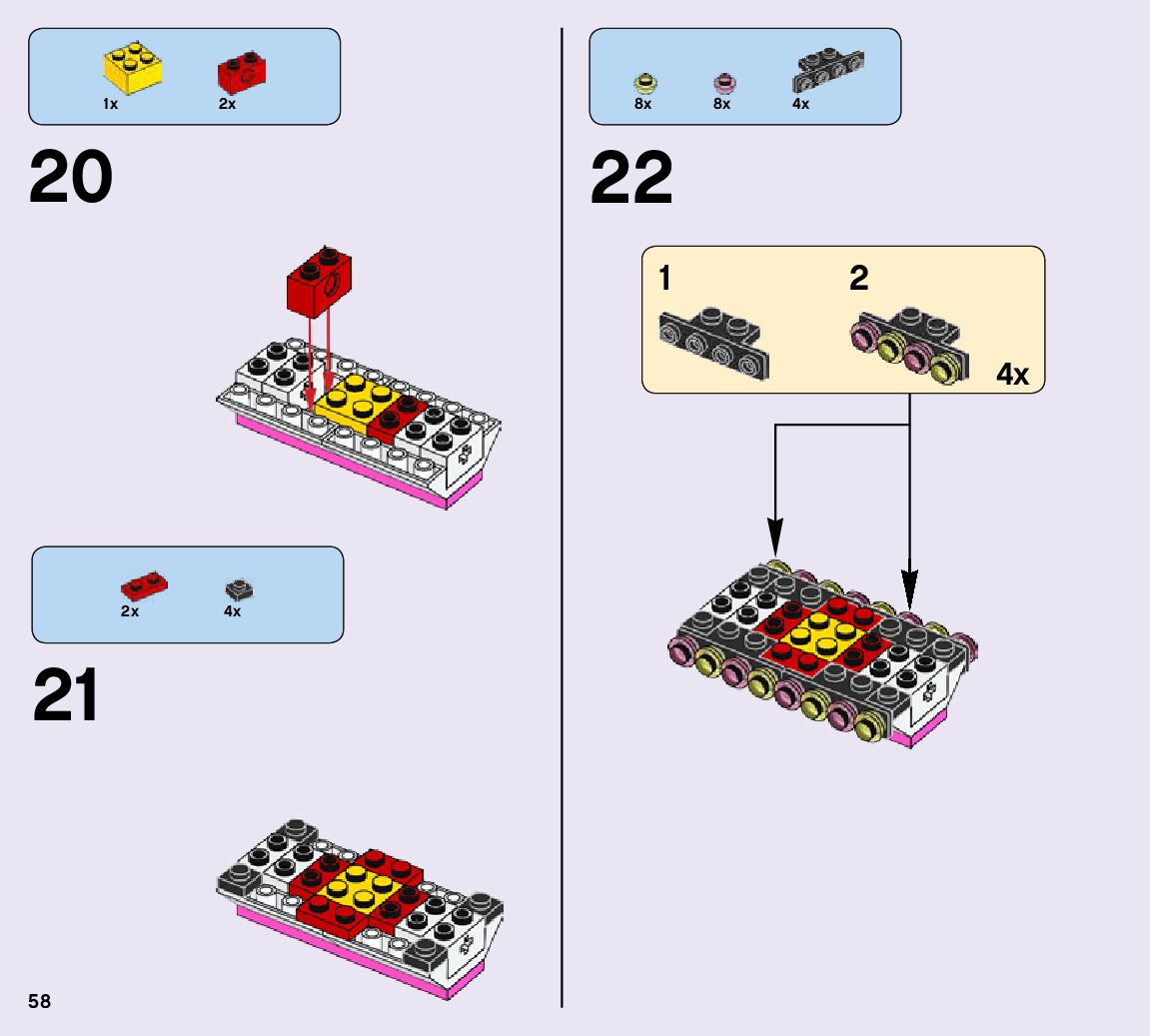 1x 2x

20

2x 4x

21

58

8x 8x 4x

22

1

2

4x