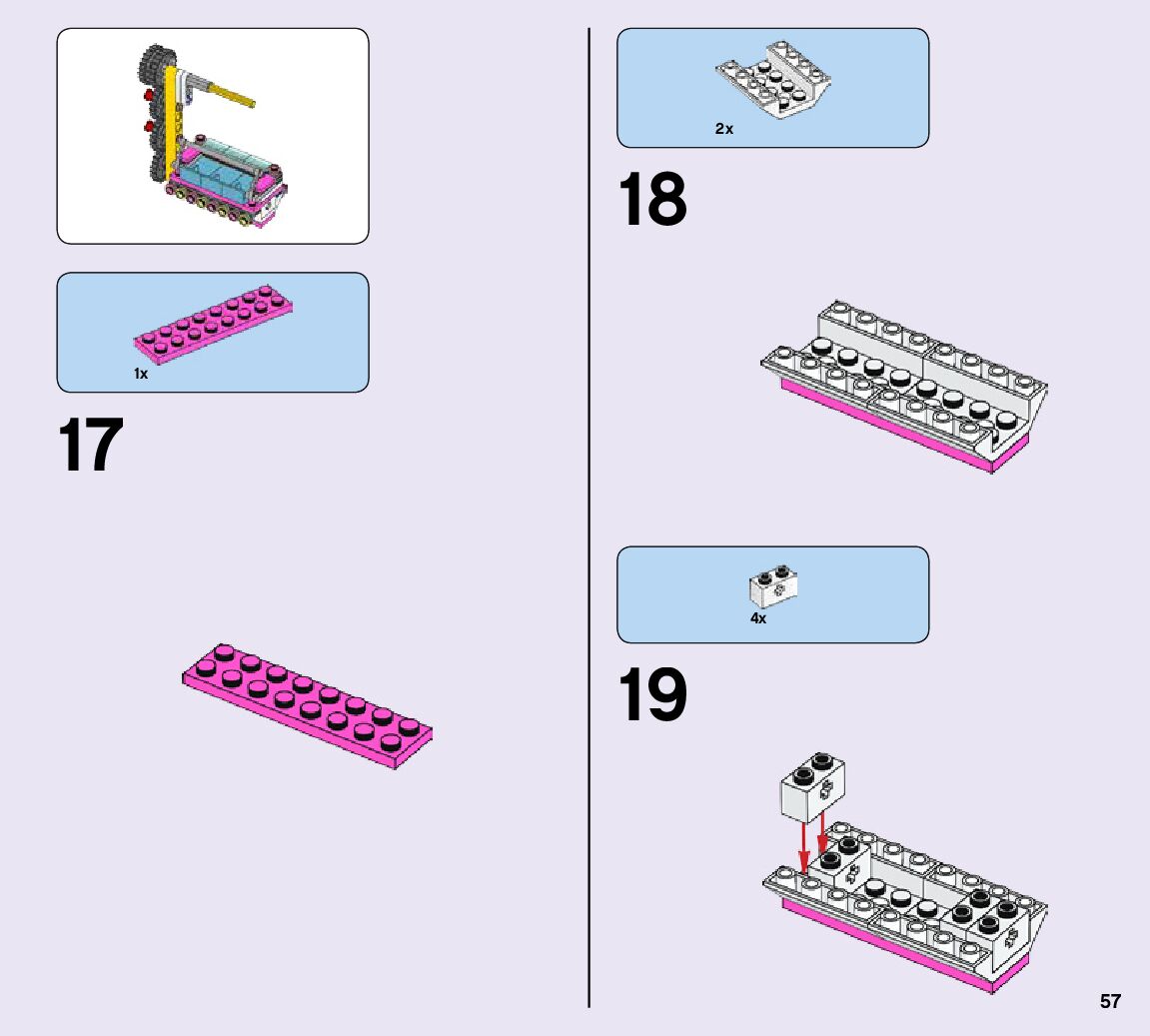 1x

17

2x

18

4x

19

57