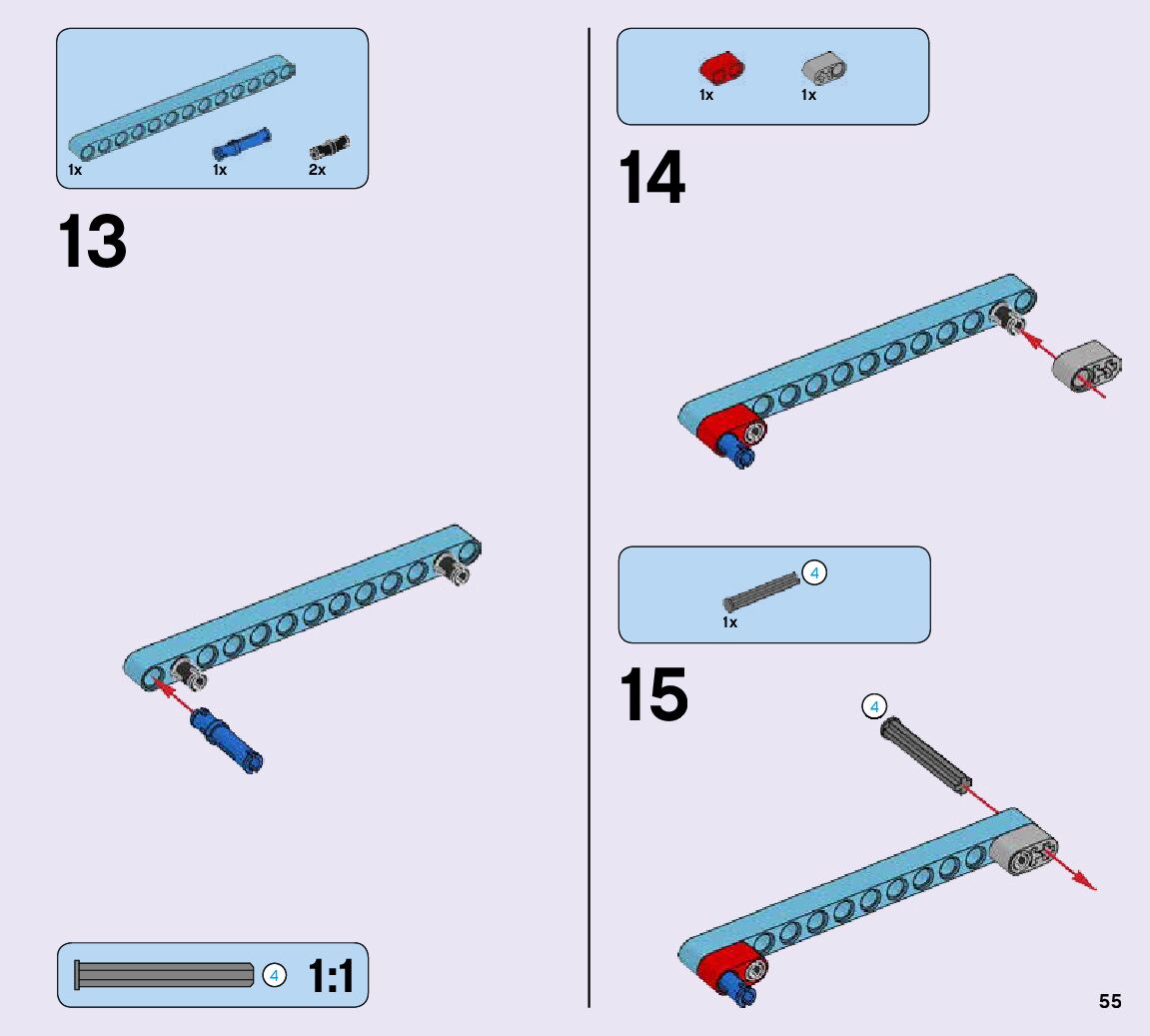 1x
1x
2x

13

4 1:1

1x
1x

14

4
1x

15

4

55