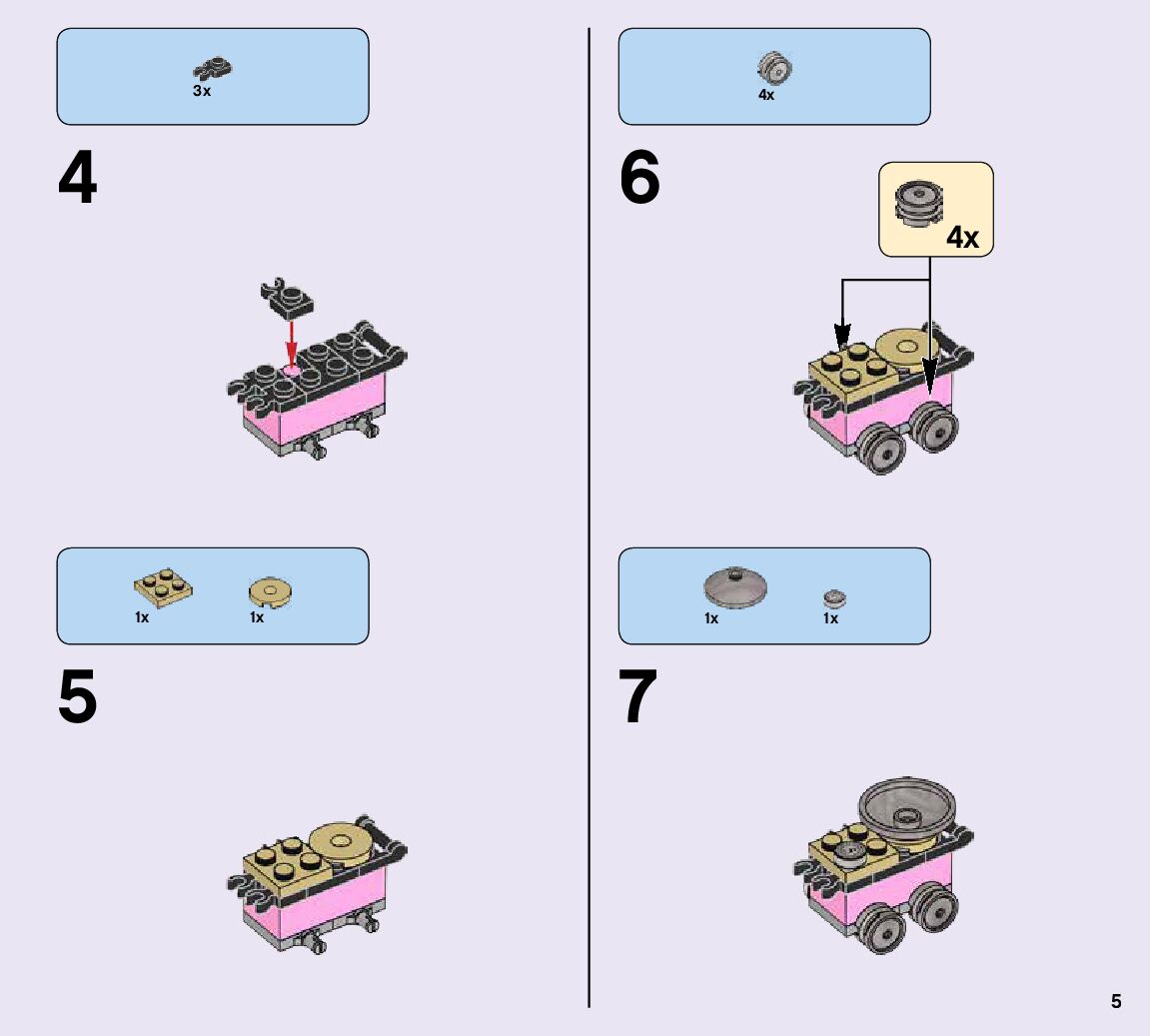 3x

4

1x 1x

5

4x

6

4x

1x 1x

7

5