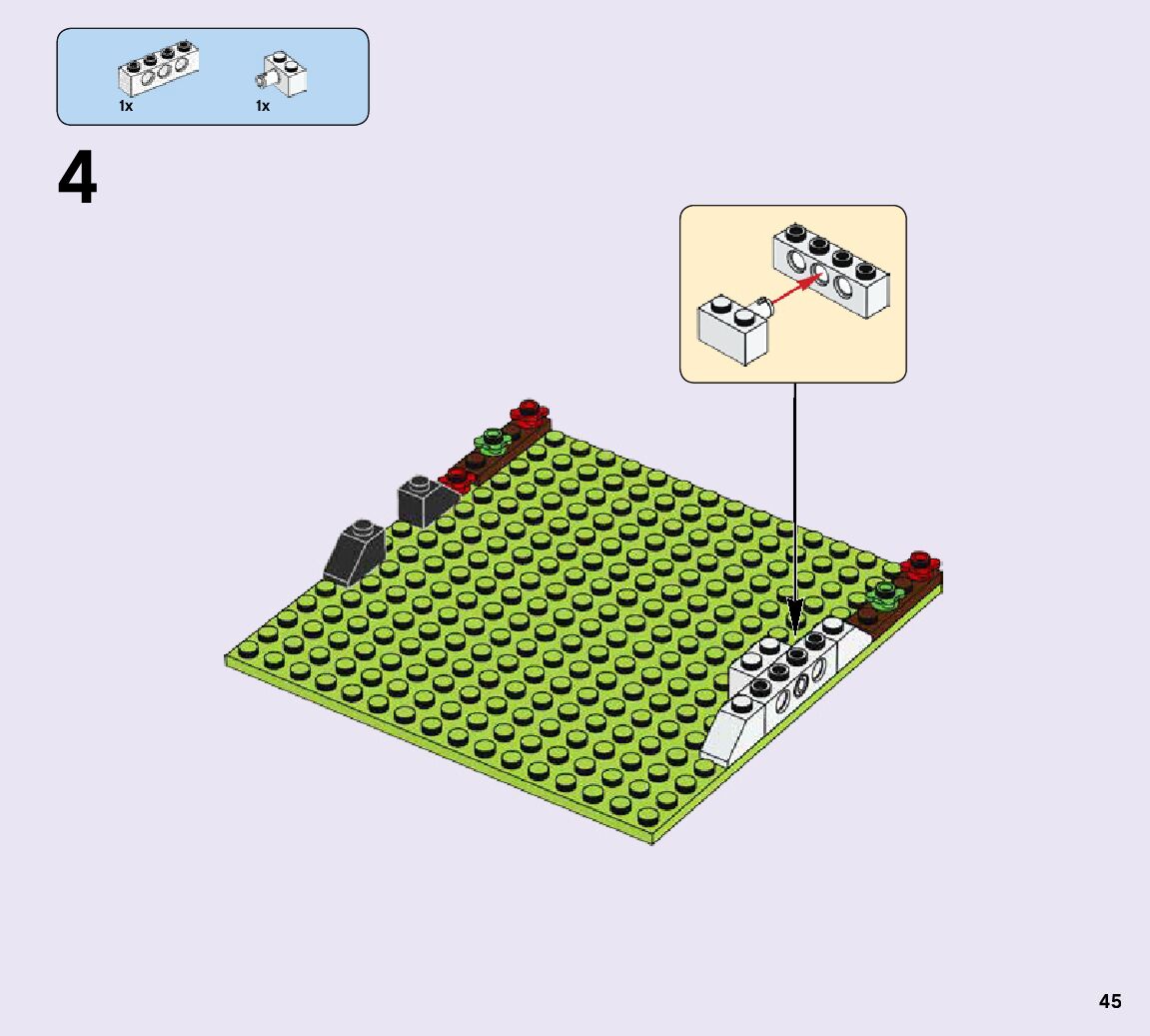 1x 1x

4

45