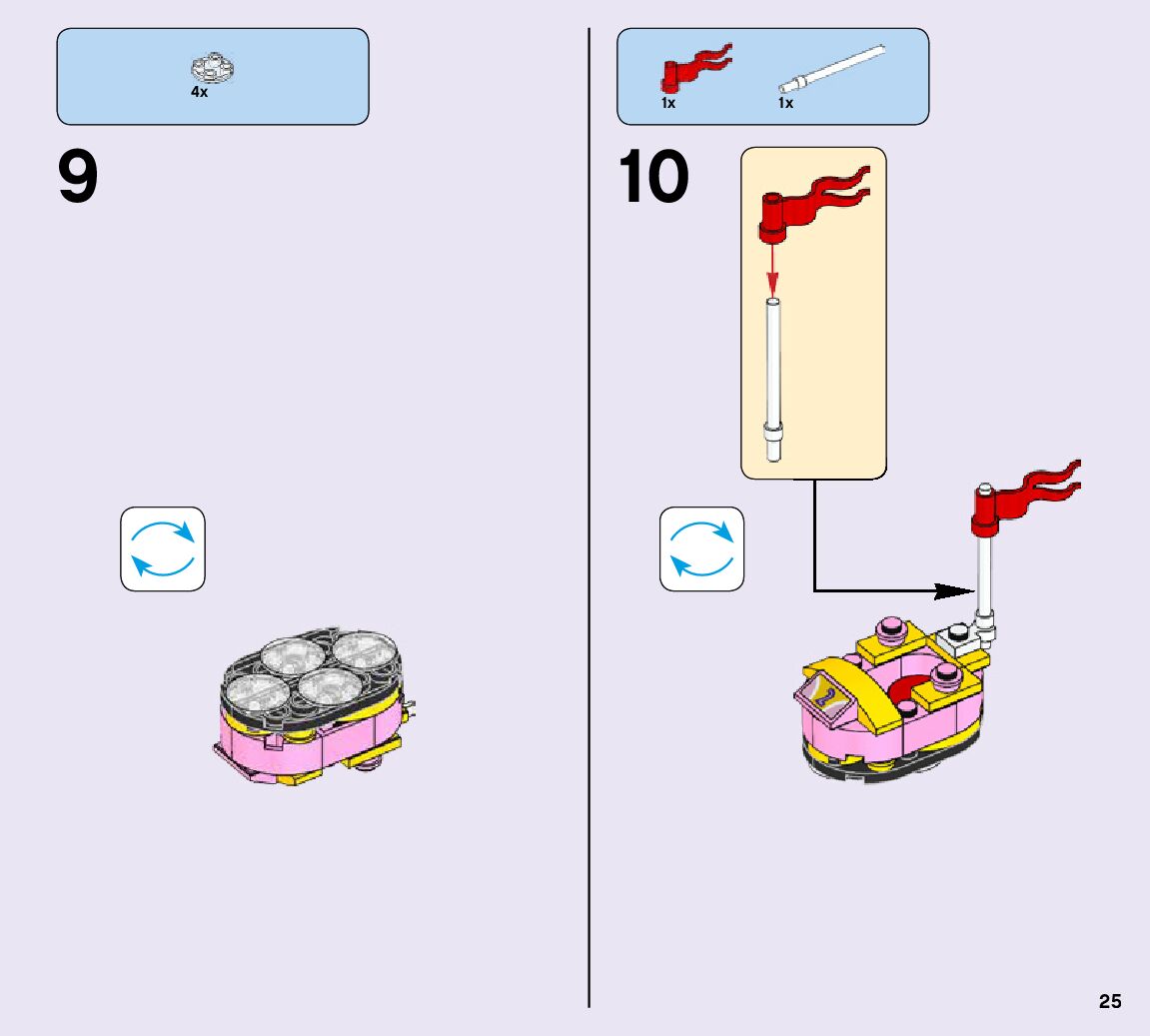 4x

9

1x 1x

10

25