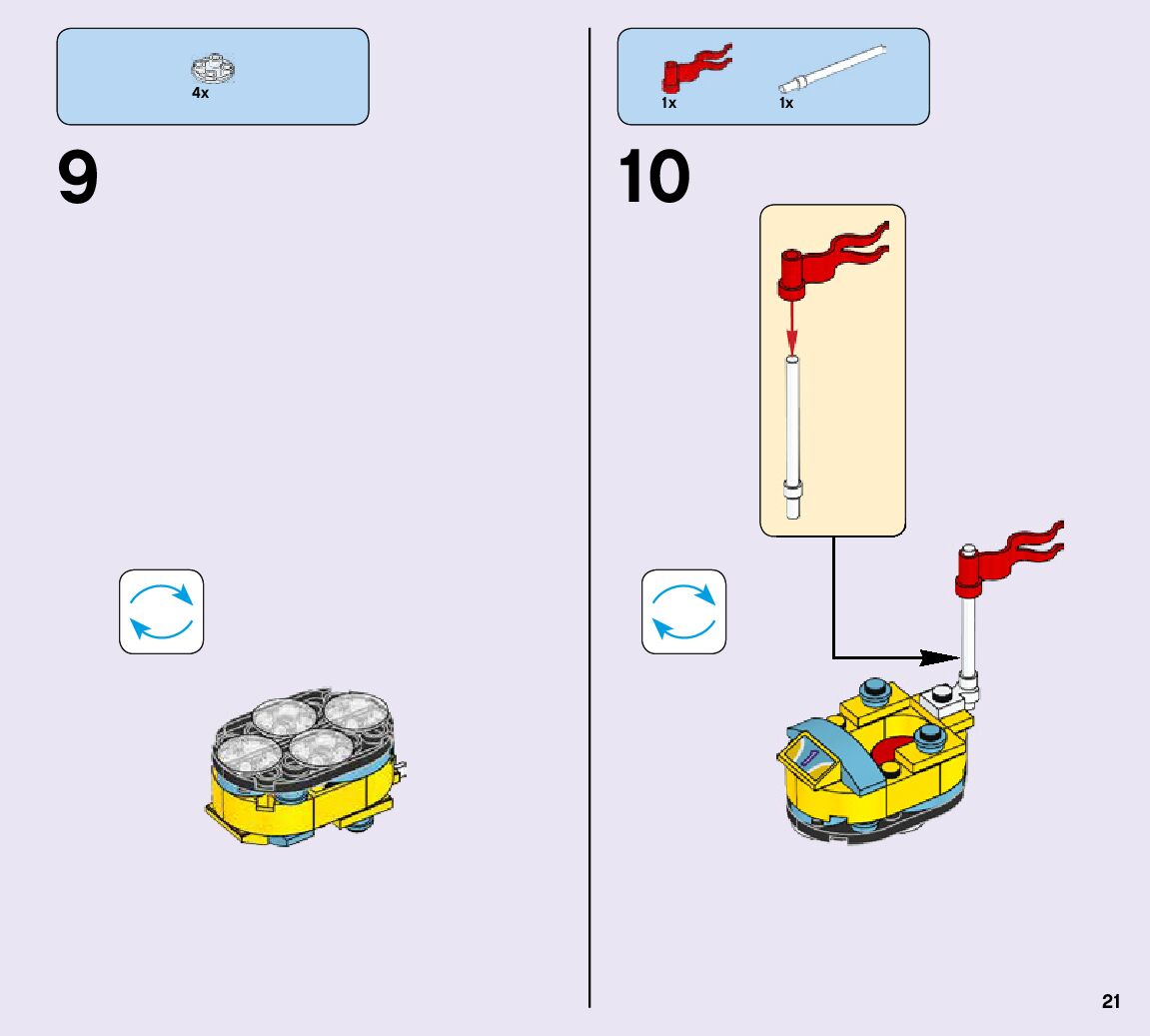 4x

9

1x 1x

10

21