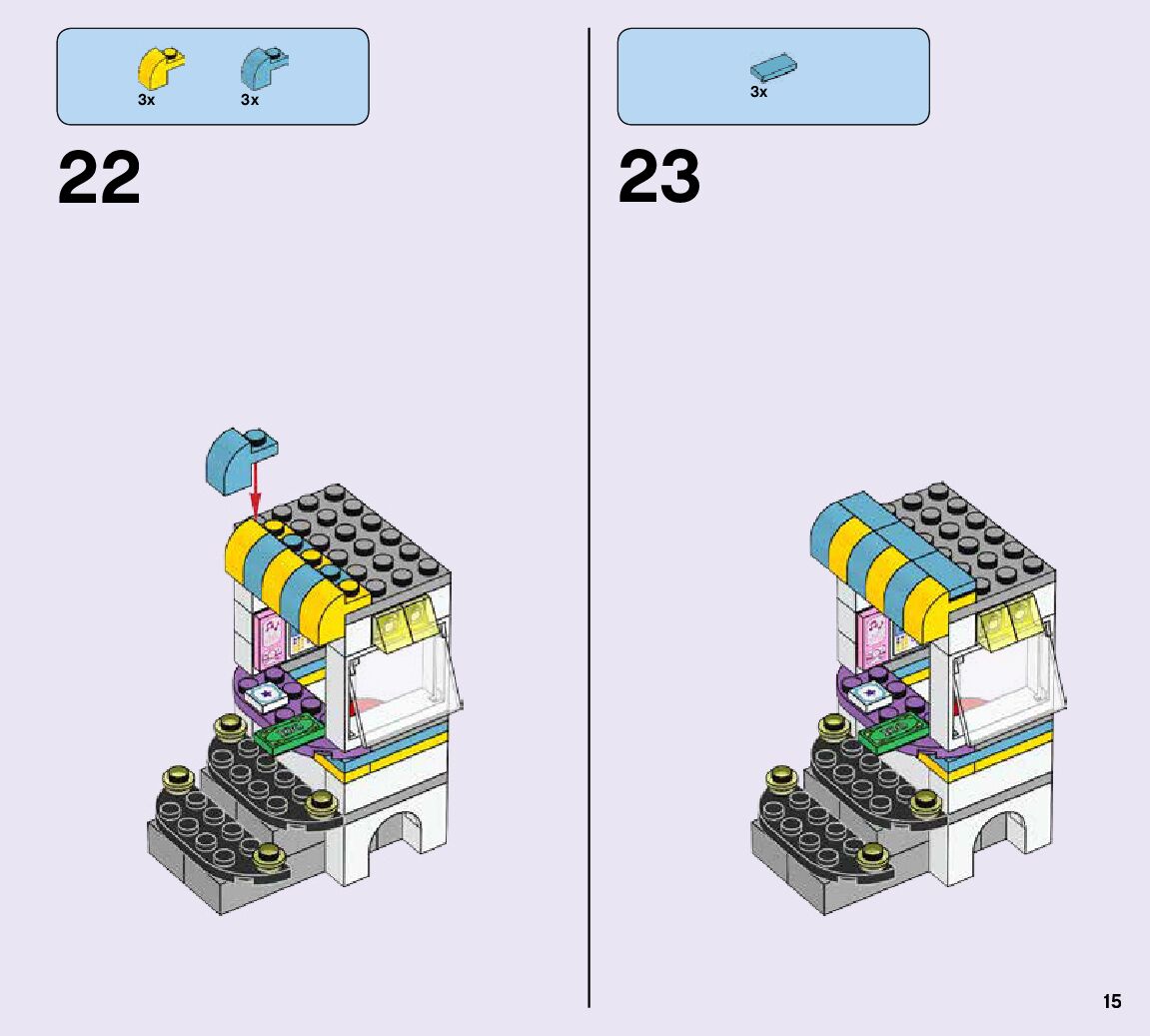 3x 3x

22

3x

23

15