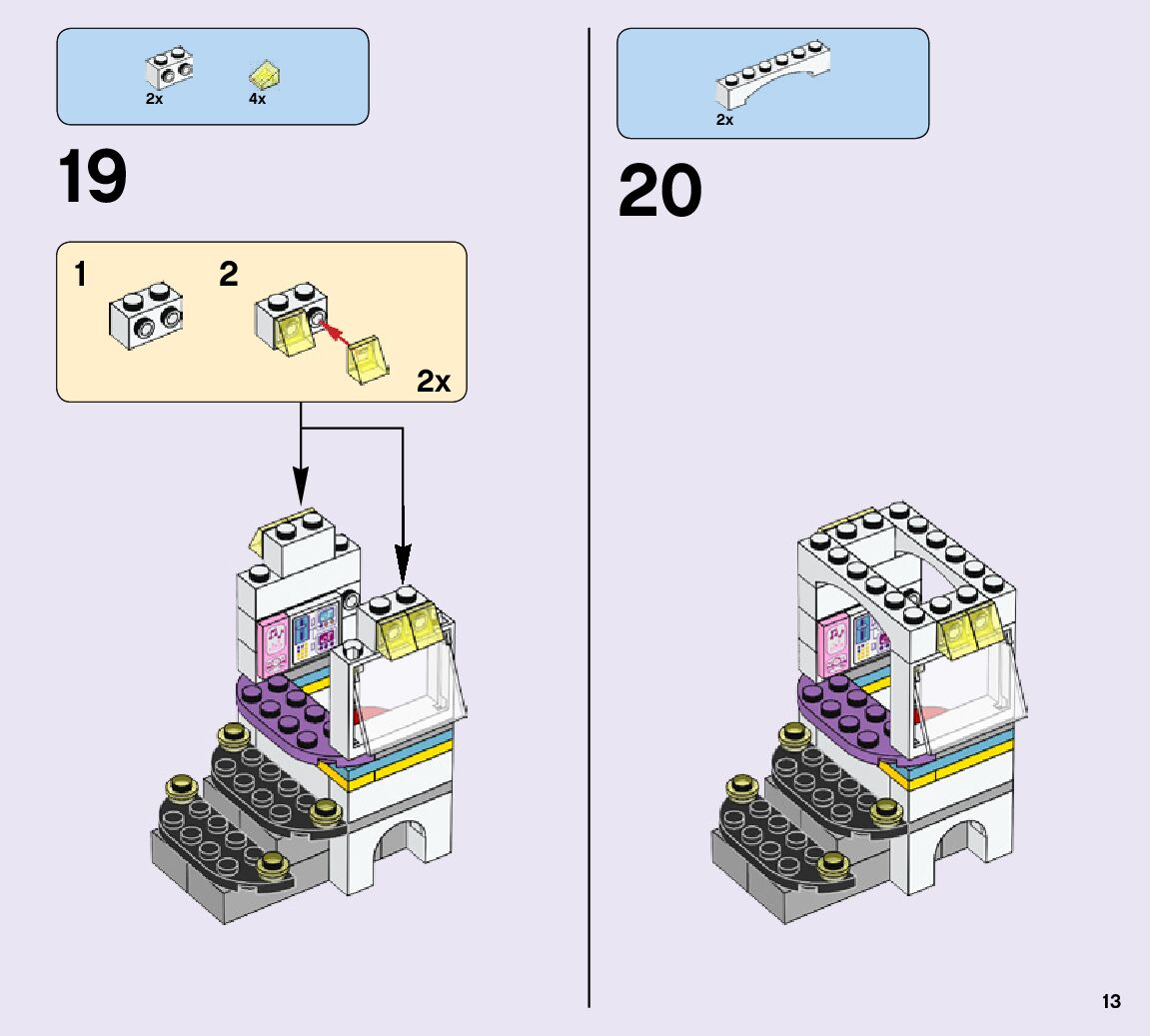 2x 4x

19

1 2

2x

2x

20

13