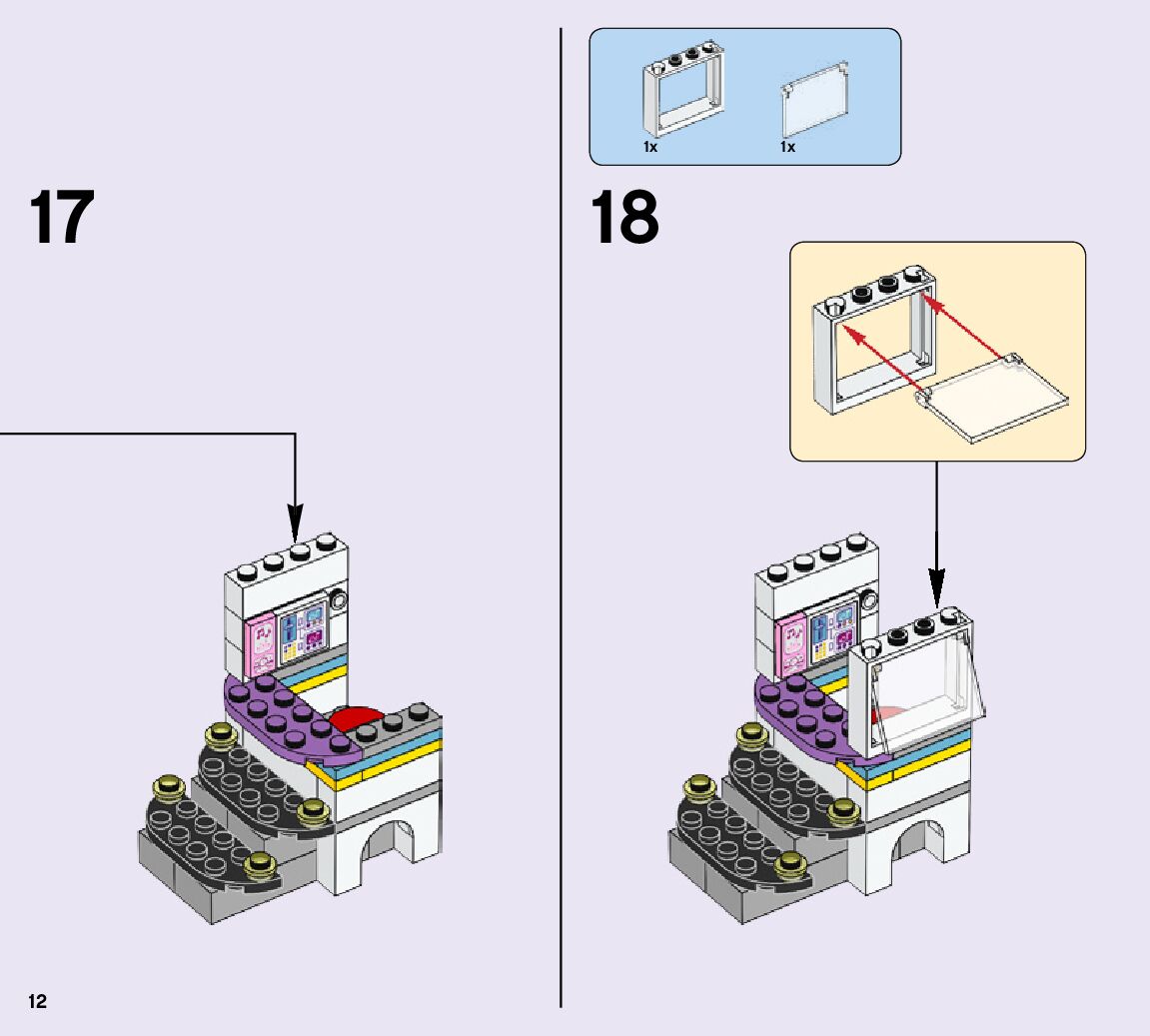 17

1x

1x

18

12