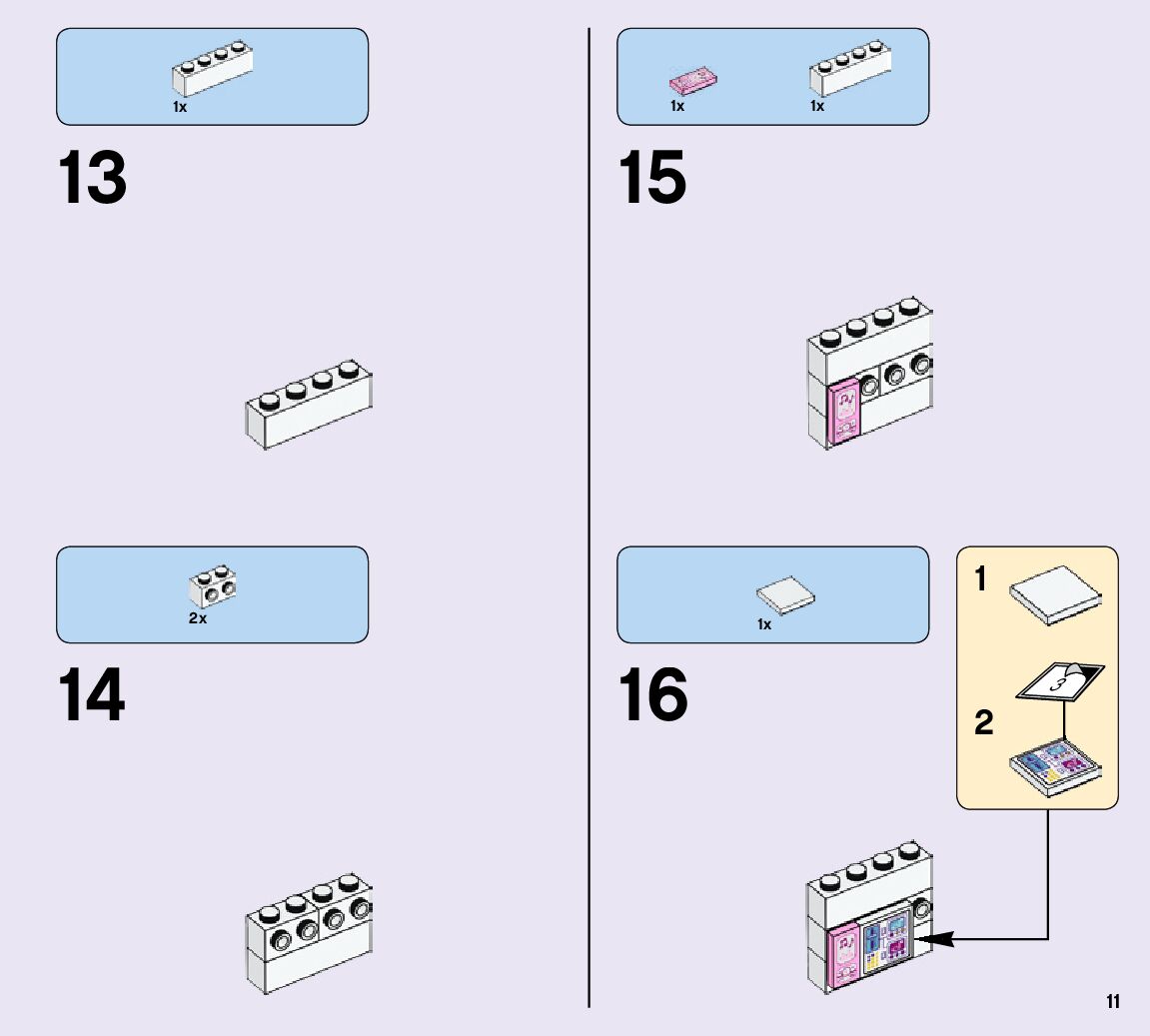 1x

13

2x

14

1x 1x

15

1x

16

1

3

2

11