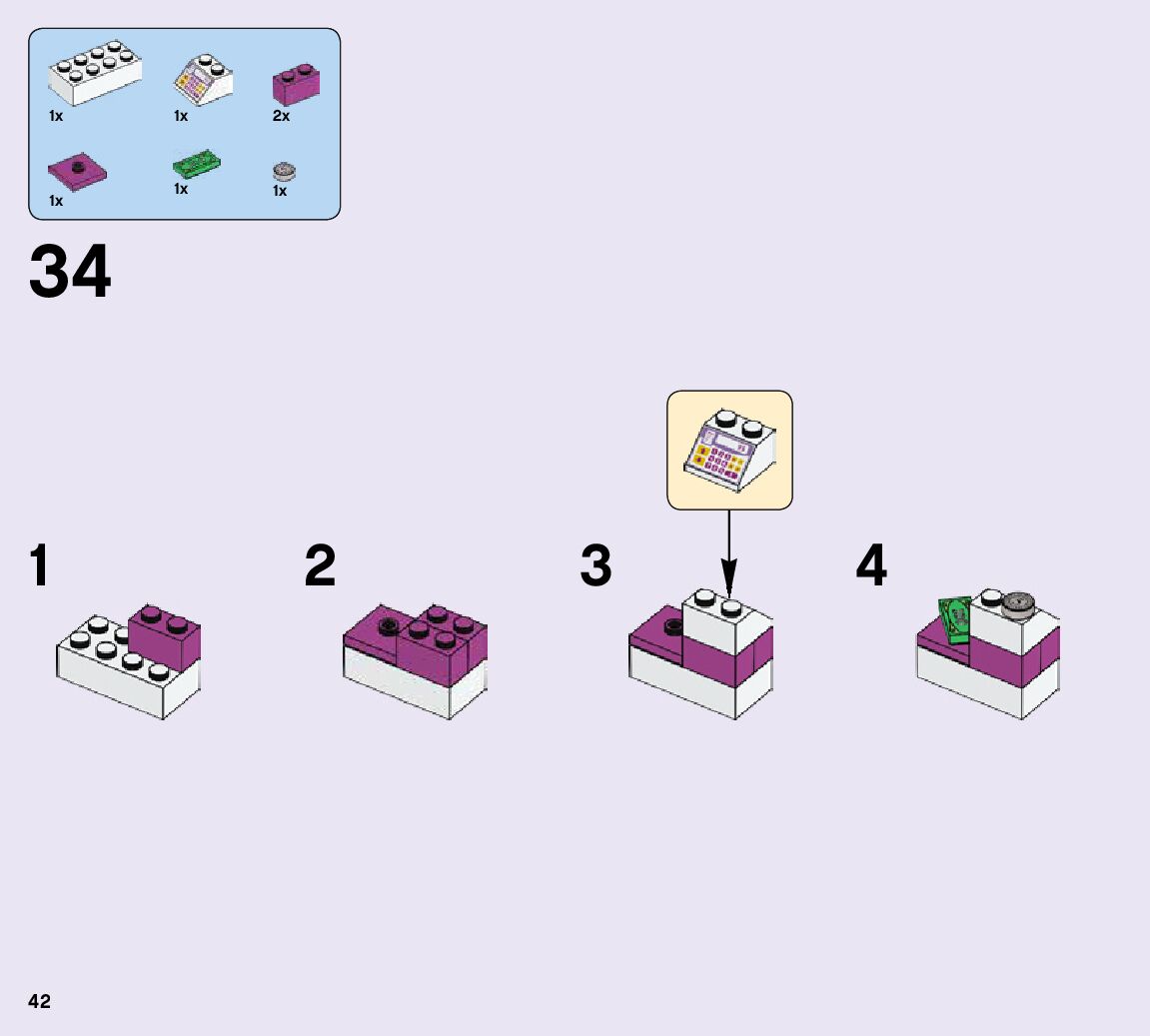 1x
1x
2x
1x
1x
1x

34

1

2

3

4

42