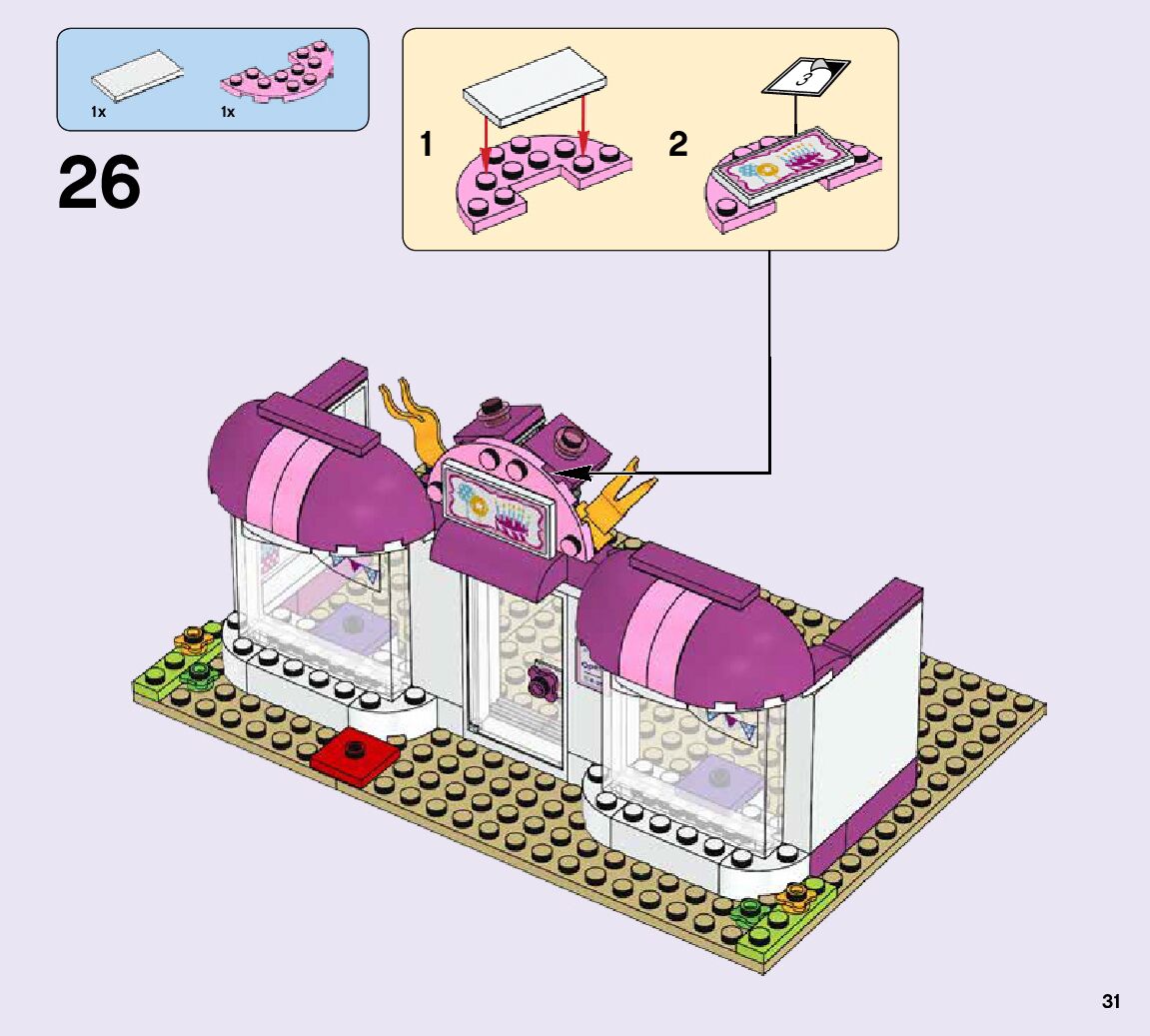 1x 1x

26

1

2

3

31