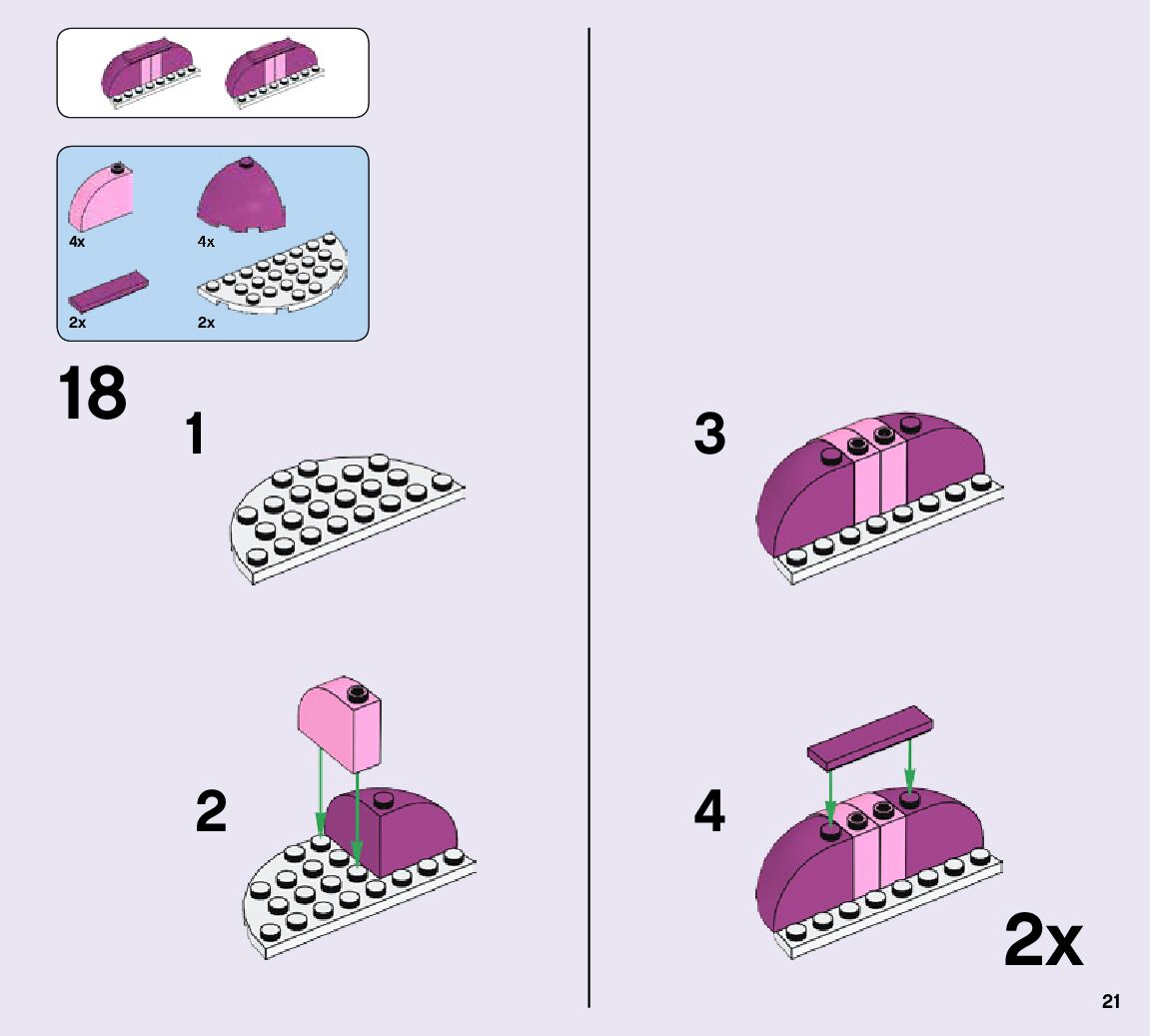 4x
4x
2x
2x

18

1

2

3

4

2x

21