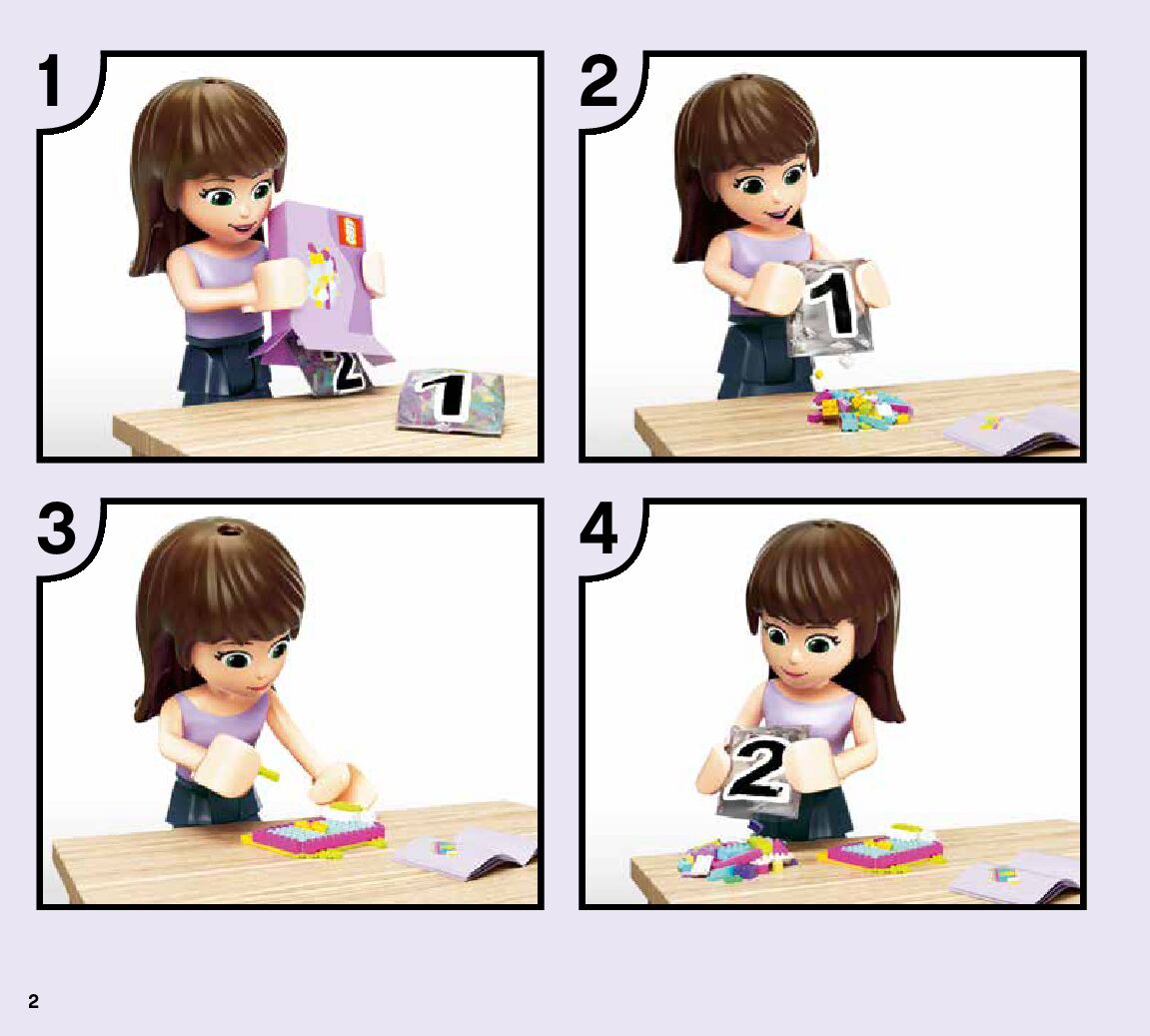 1

LEGO

2

1

2

1

3

4

2

2