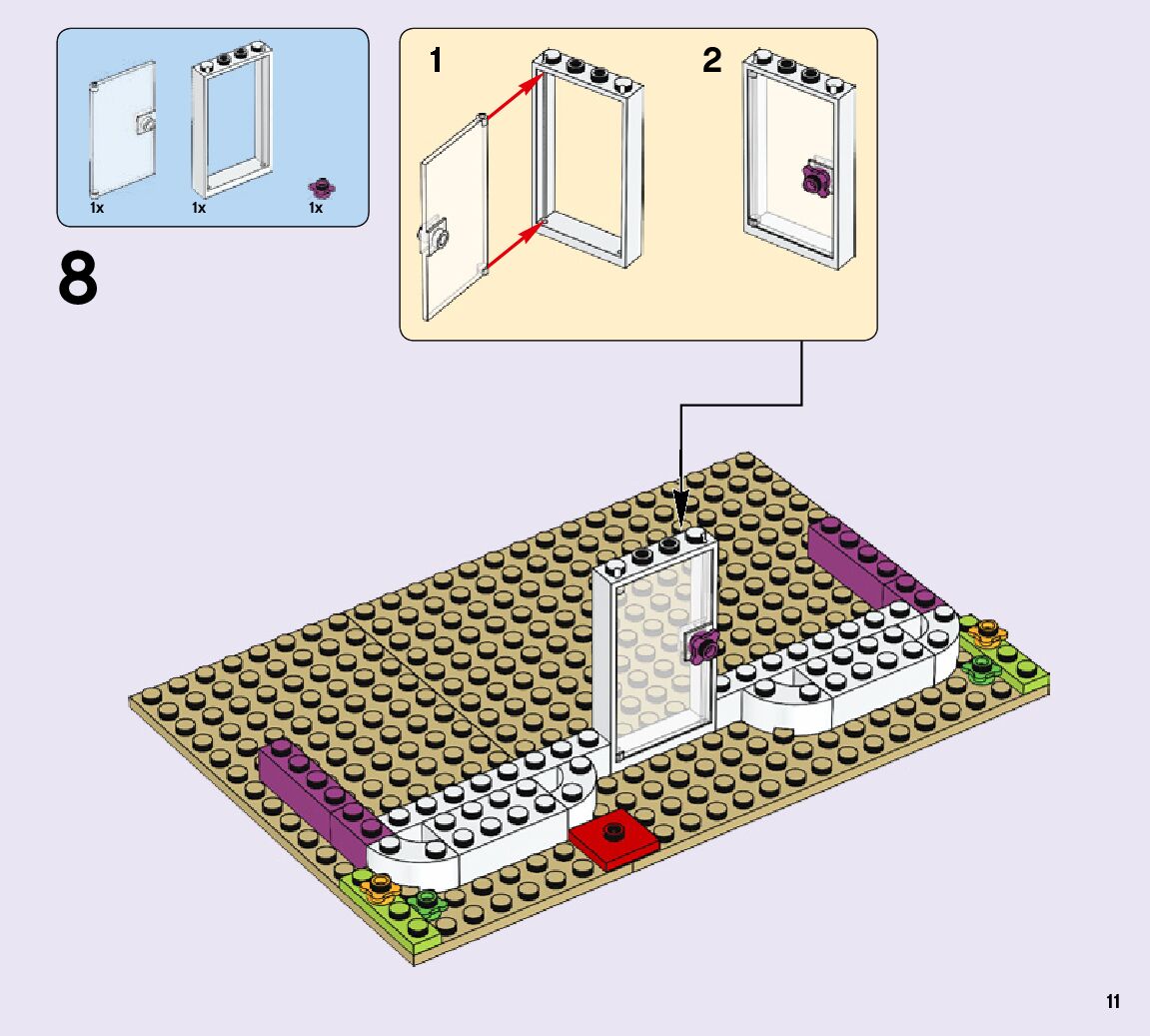 1x 1x 1x

8

1

2

11