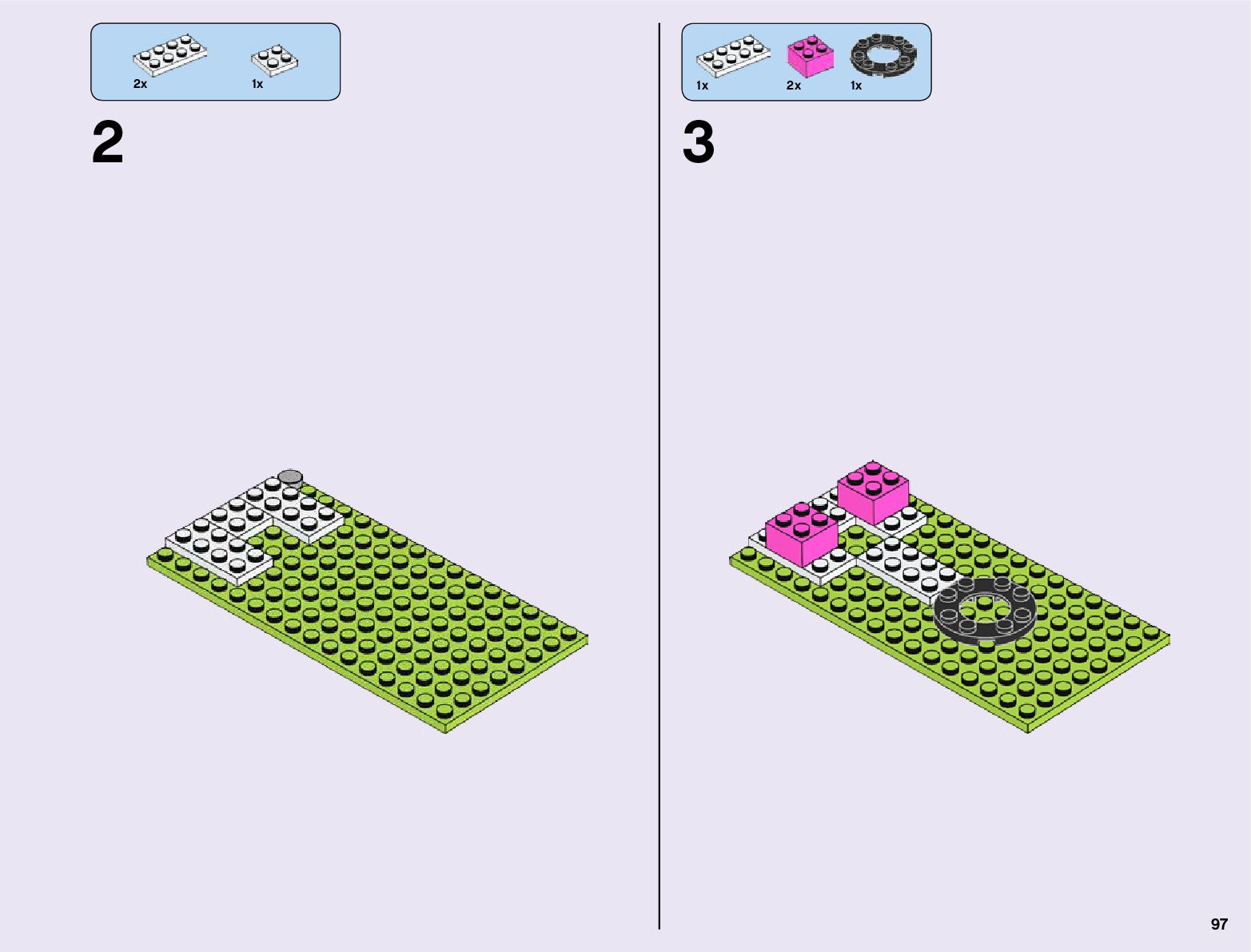 2x
1x

2

1x
2x
1x

3

97