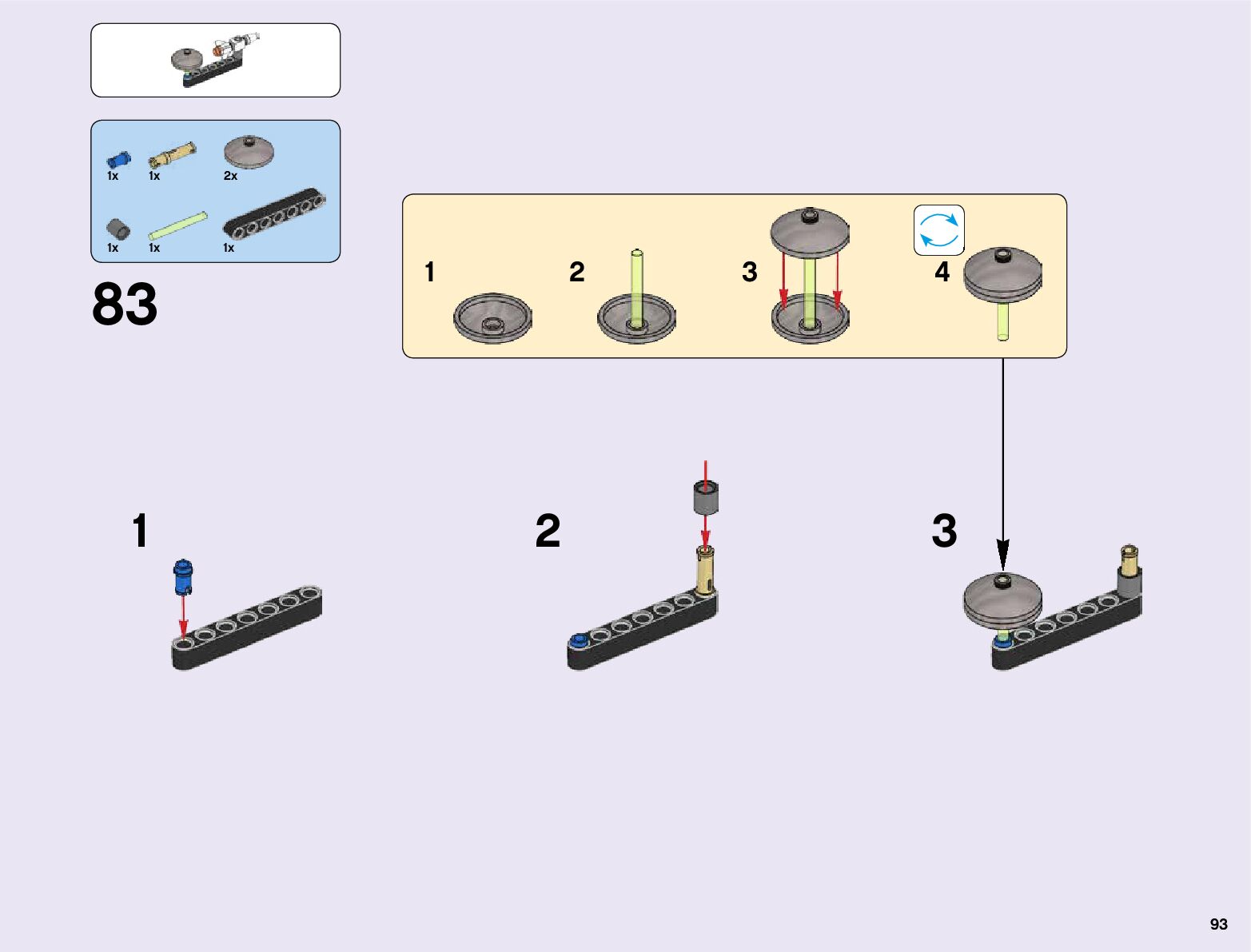 1x 1x 2x

1x 1x 1x

83

1

2

3

4

1

2

3

93