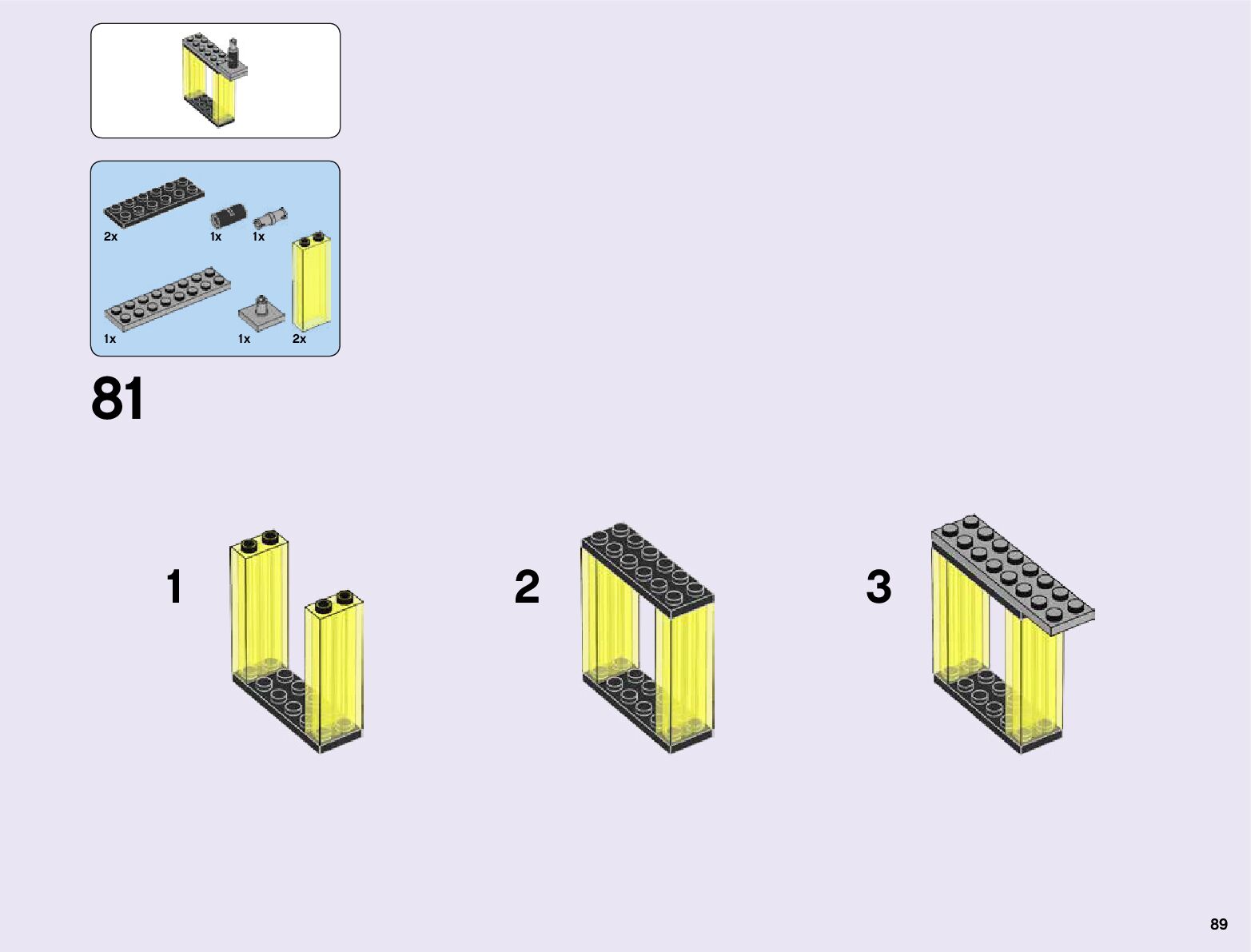 2x
1x
1x
1x
1x
2x

81

1

2

3

89