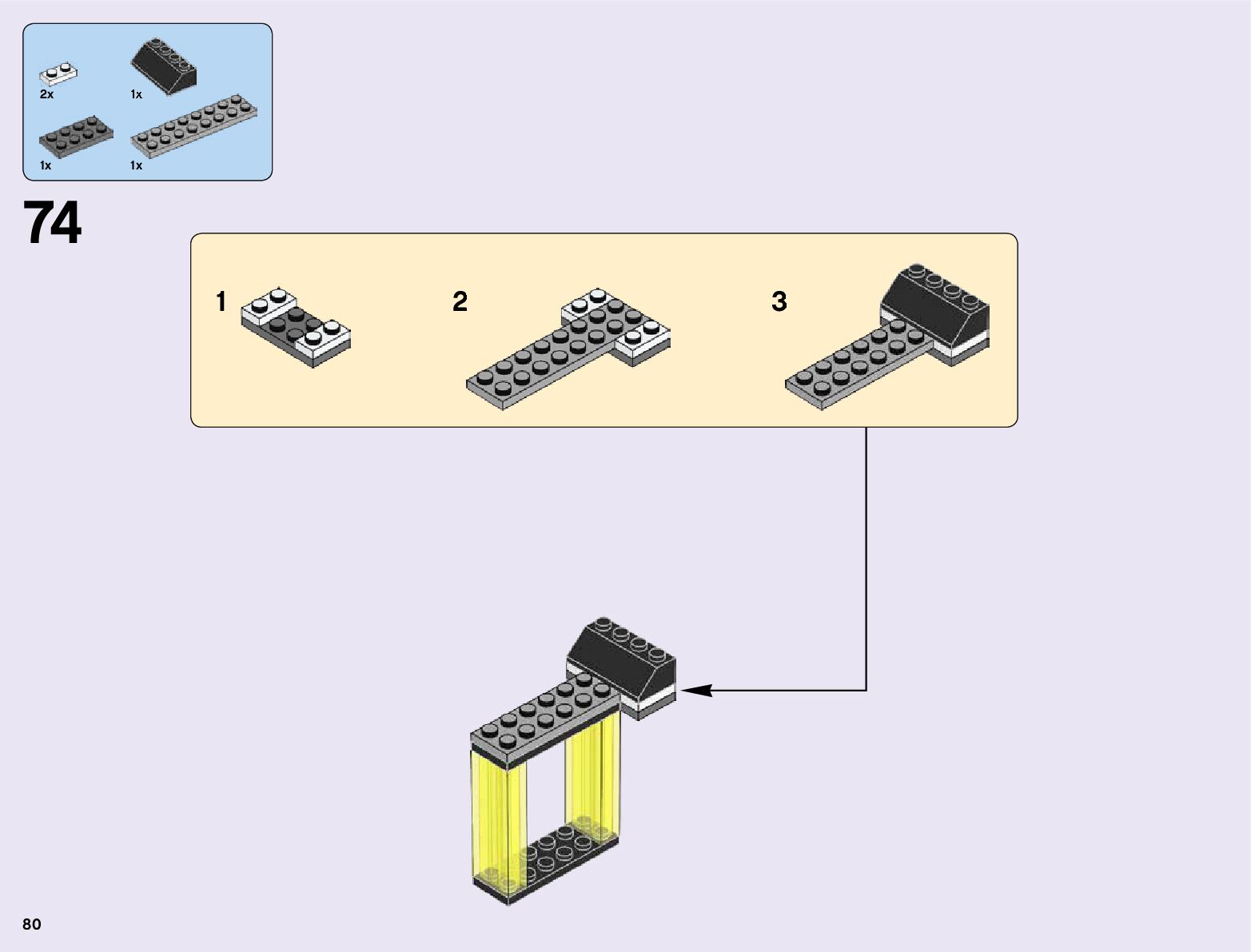 2x
1x
1x
1x

74

1
2
3

80