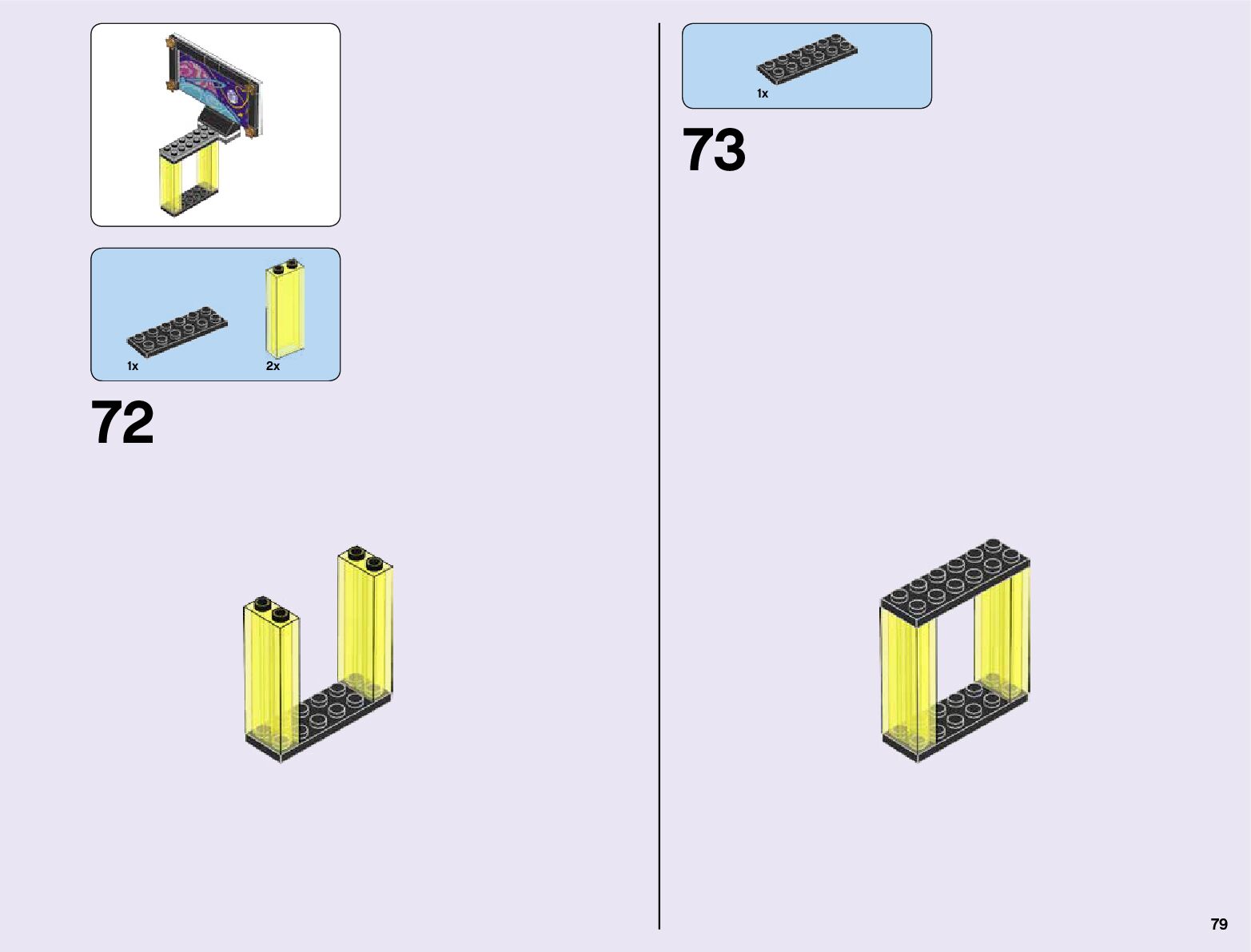 1x

2x

72

1x

73

79