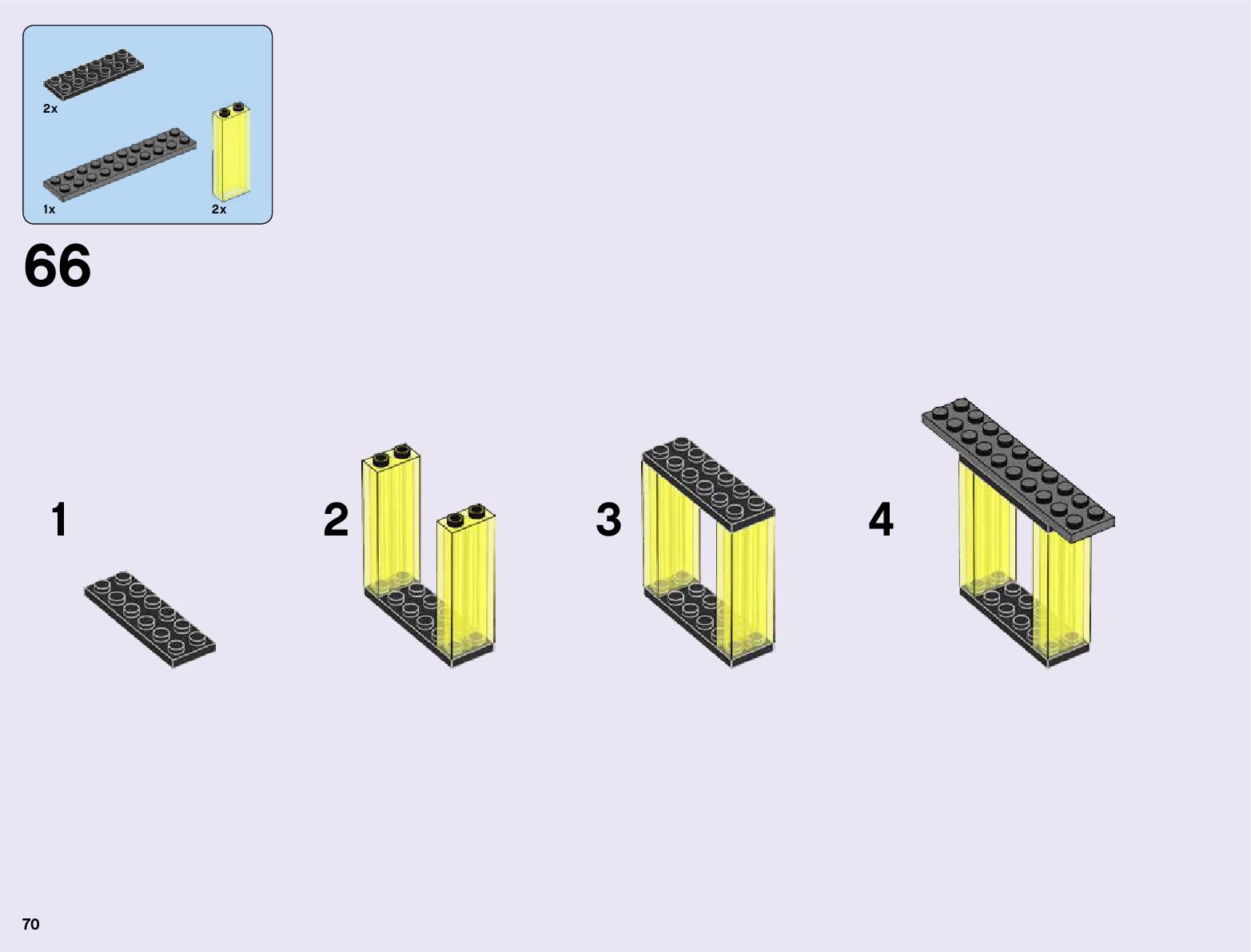 2x

1x

2x

66

1

2

3

4

70